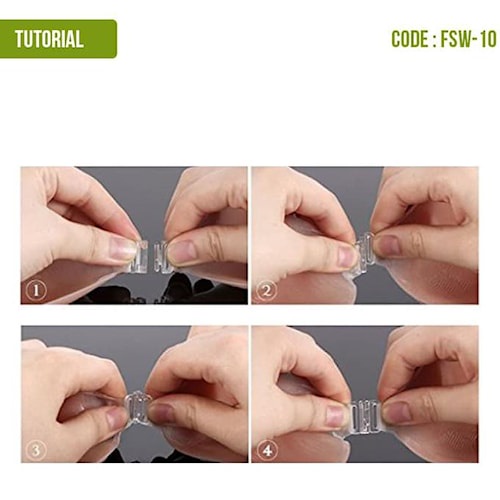 TUTORIAL

CODE : FSW-10

1

2

3

4