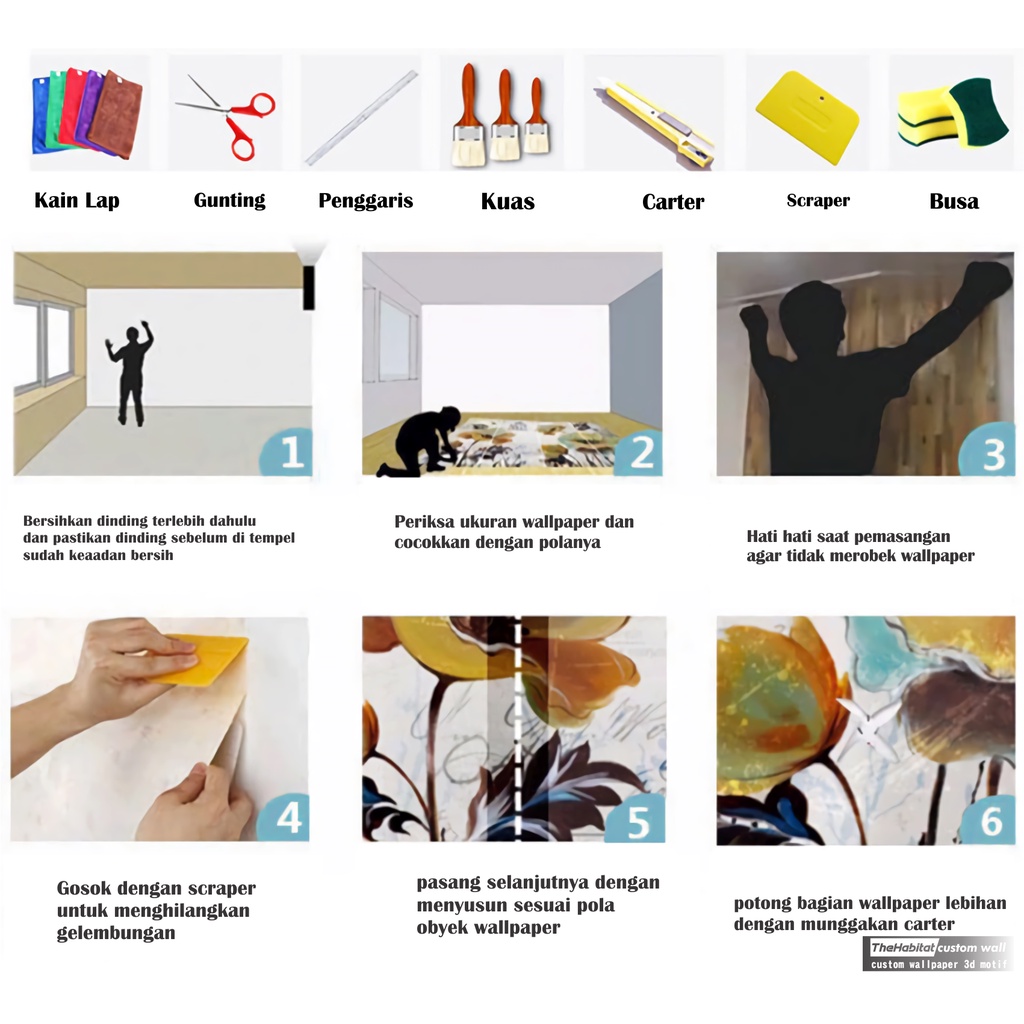 Kain Lap

Gunting

Penggaris

Kuas

Carter

Scraper

Busa

1

Bersihkan dinding terlebih dahulu dan pastikan dinding sebelum di tempel sudah keaadan bersih

2

Periksa ukuran wallpaper dan cocokkan dengan polanya

3

Hati hati saat pemasangan agar tidak merobek wallpaper

4

Gosok dengan scraper untuk menghilangkan gelembungan

5

pasang selanjutnya dengan menyusun sesuai pola obyek wallpaper

6

potong bagian wallpaper lebihan dengan munggakan carter

TheHabitat custom wall
custom wallpaper 3d motif