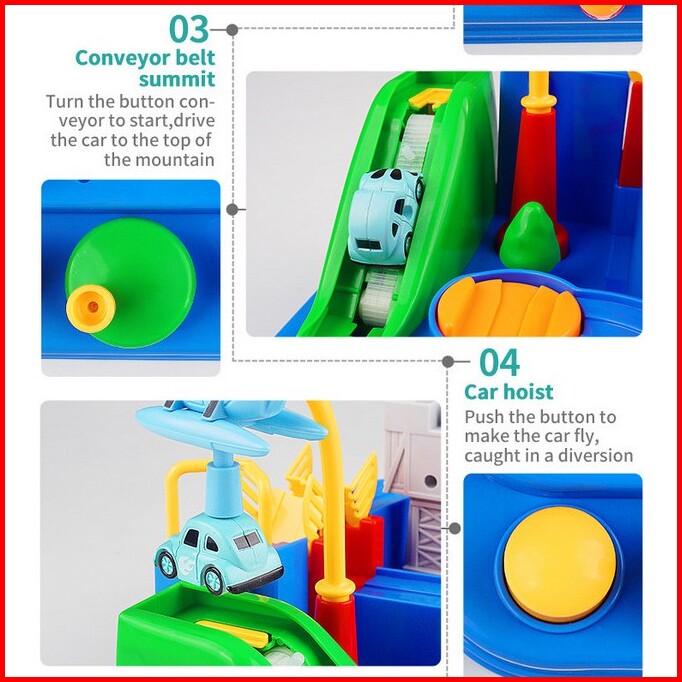 03

Conveyor belt summit

Turn the button conveyor to start,drive the car to the top of the mountain

04

Car hoist

Push the button to make the car fly, caught in a diversion