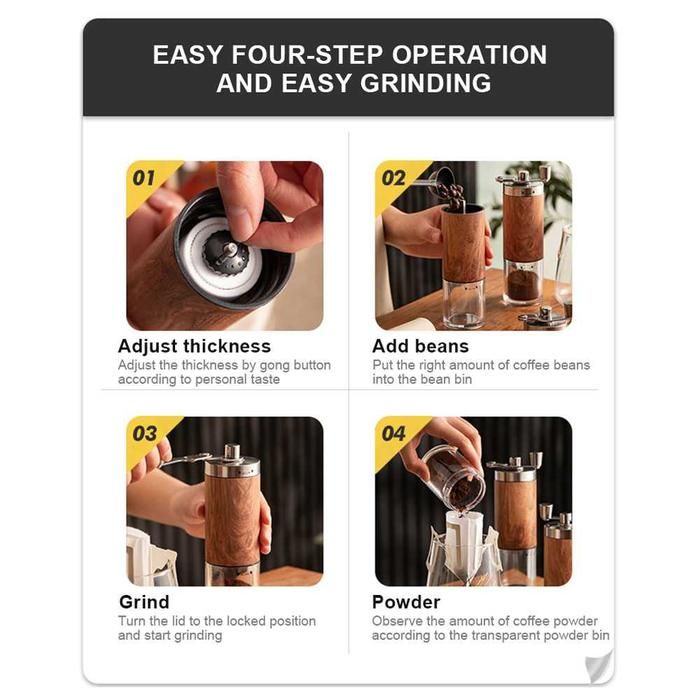 EASY FOUR-STEP OPERATION AND EASY GRINDING

01

Adjust thickness
Adjust the thickness by gong button according to personal taste

02

Add beans
Put the right amount of coffee beans into the bean bin

03

Grind
Turn the lid to the locked position and start grinding

04

Powder
Observe the amount of coffee powder according to the transparent powder bin