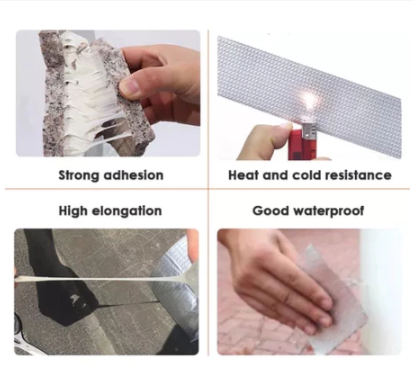 Strong adhesion

Heat and cold resistance

High elongation

Good waterproof