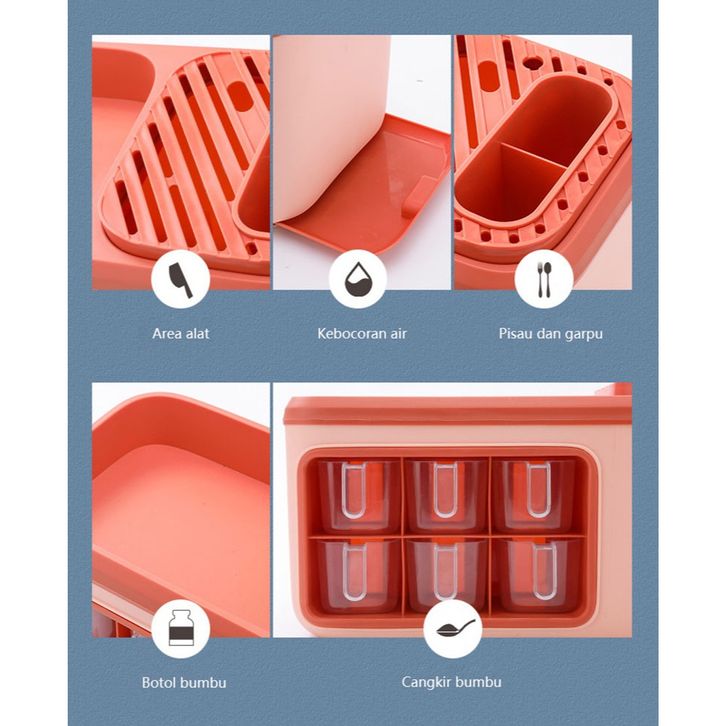 Area alat

Kebocoran air

Pisau dan garpu

Botol bumbu

Cangkir bumbu