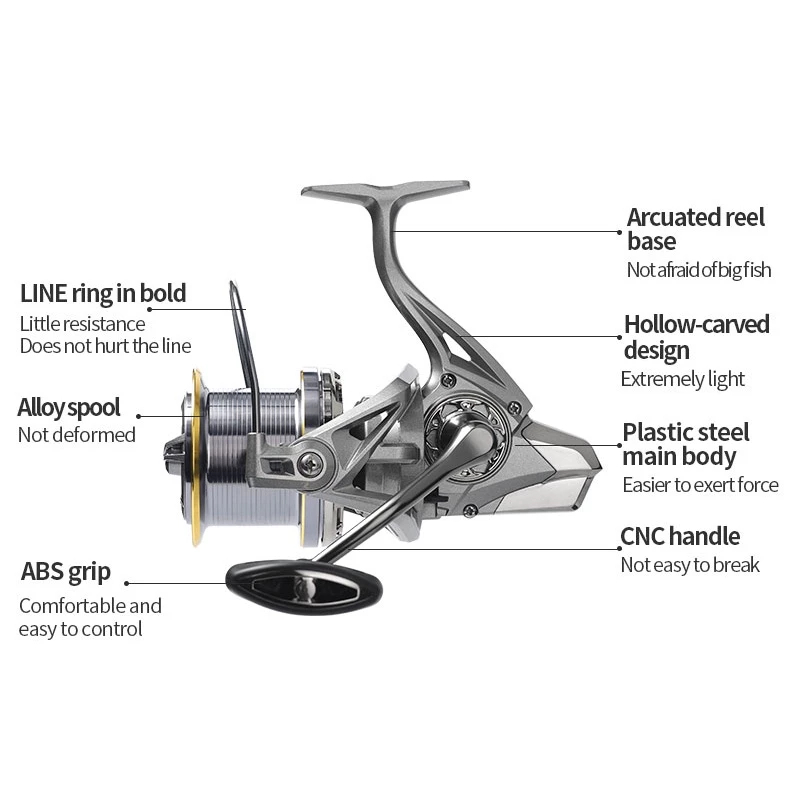 LINE ring in bold
Little resistance
Does not hurt the line

Alloy spool
Not deformed

ABS grip
Comfortable and easy to control

Arcuated reel base
Not afraid of big fish

Hollow-carved design
Extremely light

Plastic steel main body
Easier to exert force

CNC handle
Not easy to break