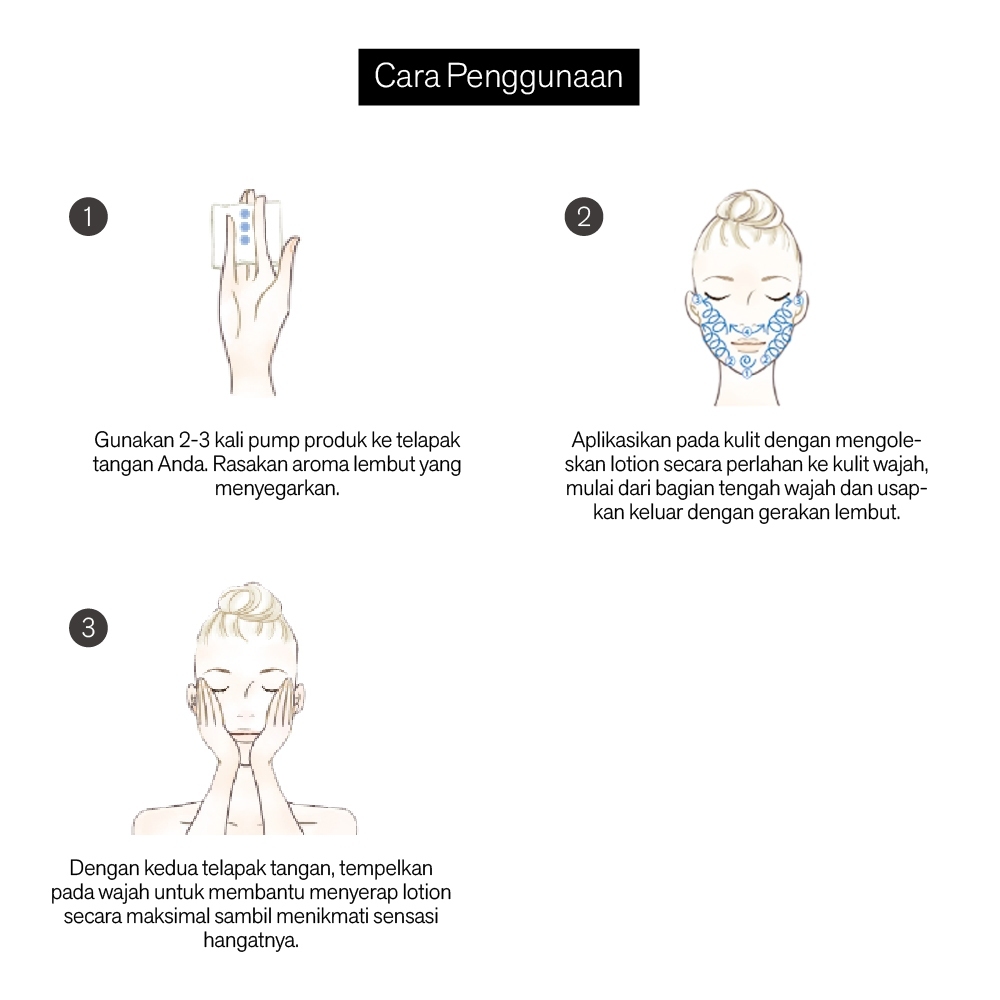 Cara Penggunaan

1

Gunakan 2-3 kali pump produk ke telapak tangan Anda. Rasakan aroma lembut yang menyegarkan.

2

Aplikasikan pada kulit dengan mengoleskan lotion secara perlahan ke kulit wajah, mulai dari bagian tengah wajah dan usapkan keluar dengan gerakan lembut.

3

Dengan kedua telapak tangan, tempelkan pada wajah untuk membantu menyerap lotion secara maksimal sambil menikmati sensasi hangatnya.