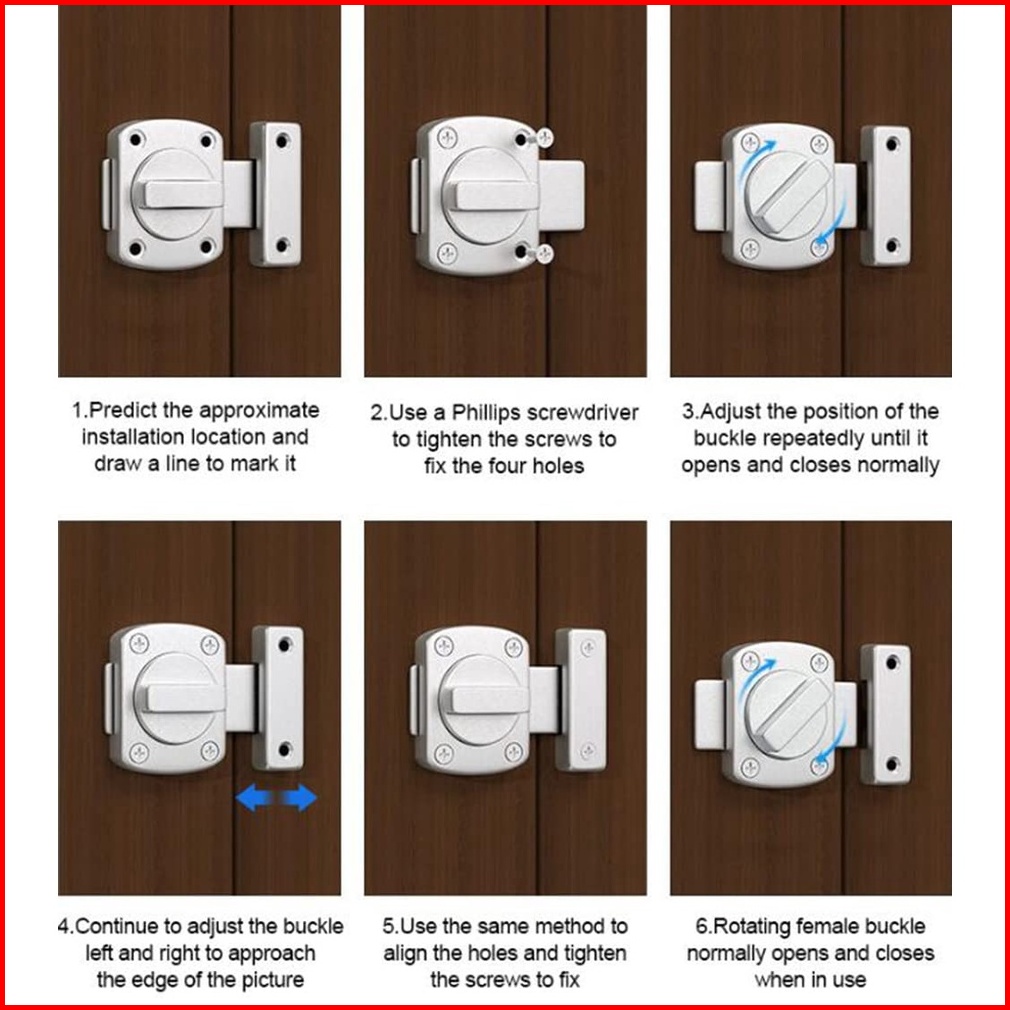 1.Predict the approximate installation location and draw a line to mark it

2.Use a Phillips screwdriver to tighten the screws to fix the four holes

3.Adjust the position of the buckle repeatedly until it opens and closes normally

4.Continue to adjust the buckle left and right to approach the edge of the picture

5.Use the same method to align the holes and tighten the screws to fix

6.Rotating female buckle normally opens and closes when in use