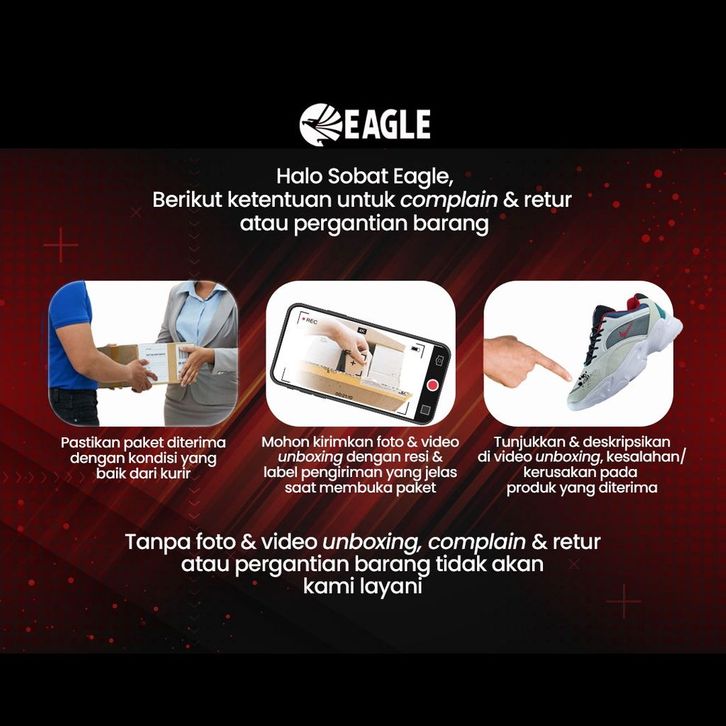 EAGLE

Halo Sobat Eagle,
Berikut ketentuan untuk complain & retur atau pergantian barang

REC

Pastikan paket diterima dengan kondisi yang baik dari kurir

Mohon kirimkan foto & video unboxing dengan resi & label pengiriman yang jelas saat membuka paket

Tunjukkan & deskripsikan di video unboxing, kesalahan/ kerusakan pada produk yang diterima

Tanpa foto & video unboxing, complain & retur atau pergantian barang tidak akan kami layani