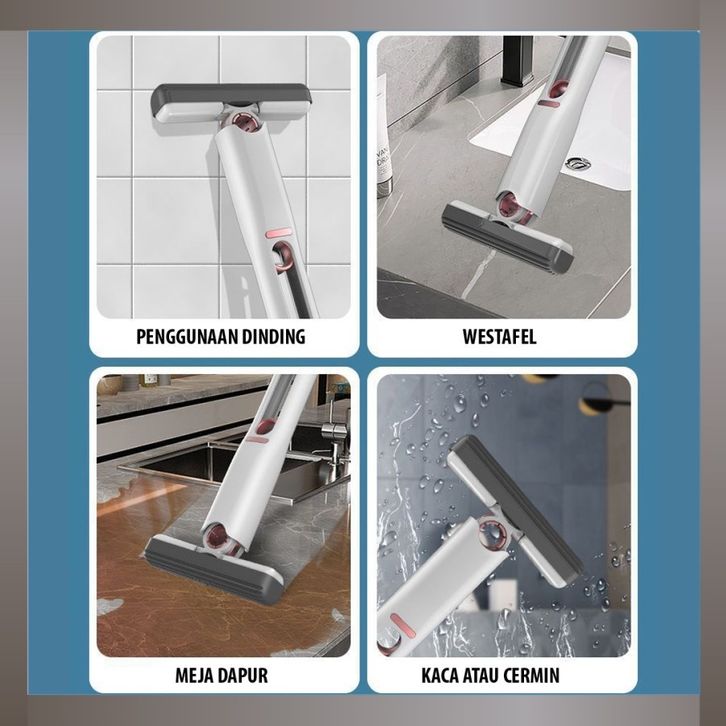 PENGGUNAAN DINDING

WESTAFEL

MEJA DAPUR

KACA ATAU CERMIN