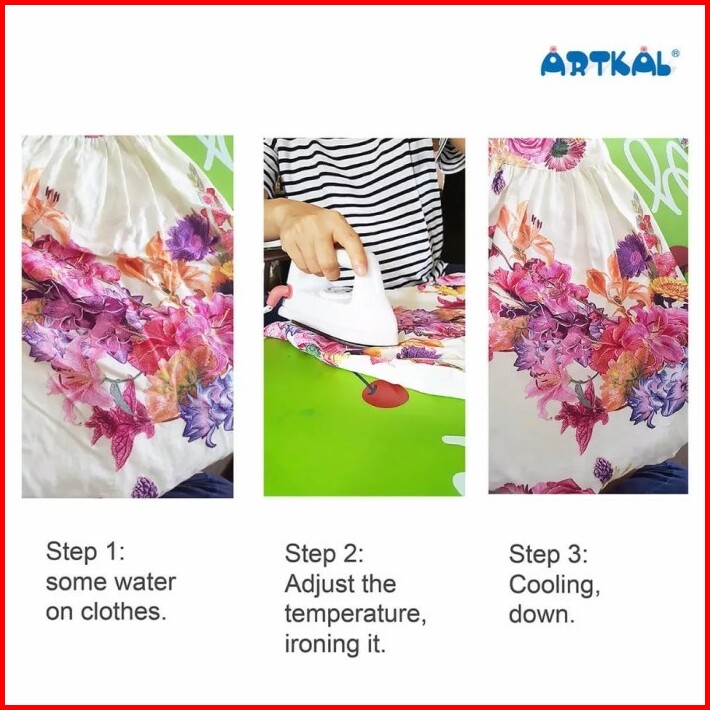 ARTKAL®

Step 1:
some water
on clothes.

Step 2:
Adjust the
temperature,
ironing it.

Step 3:
Cooling,
down.