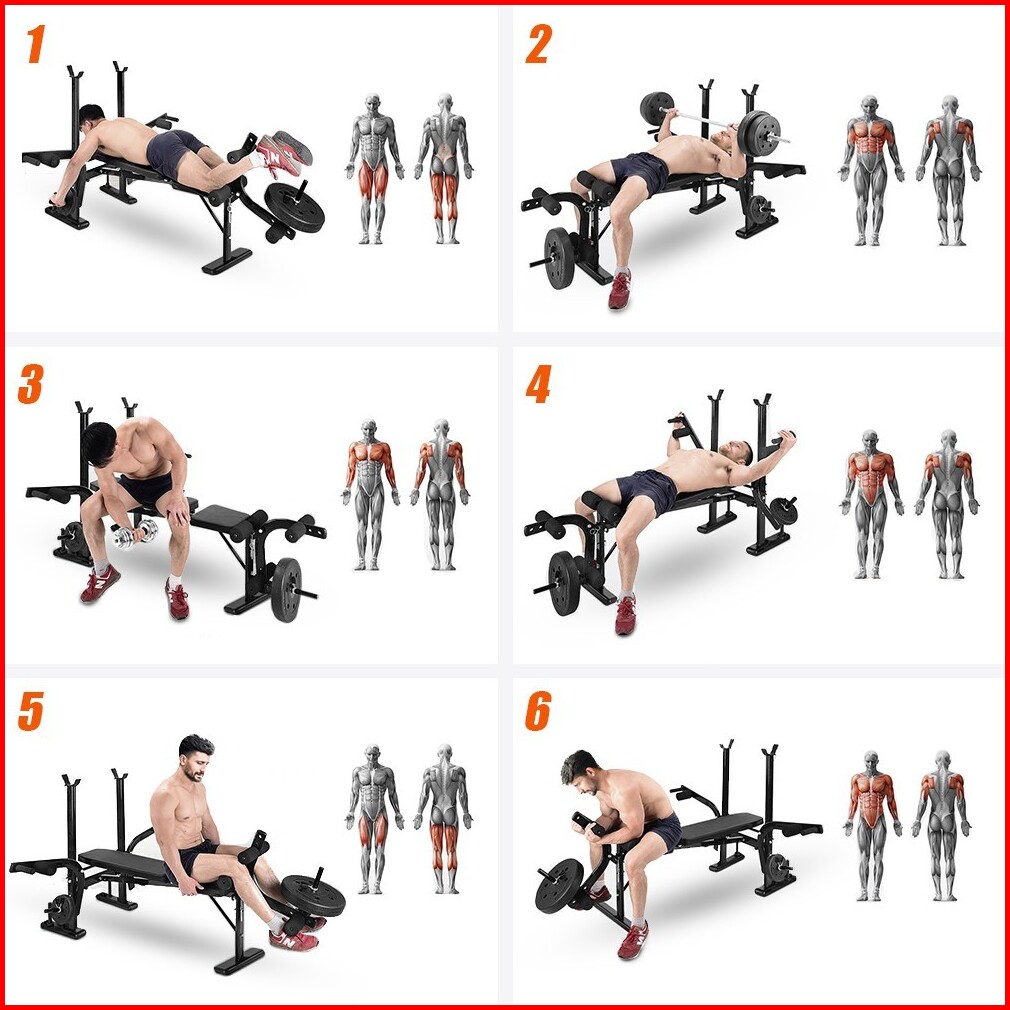 1

2

3

4

5

6