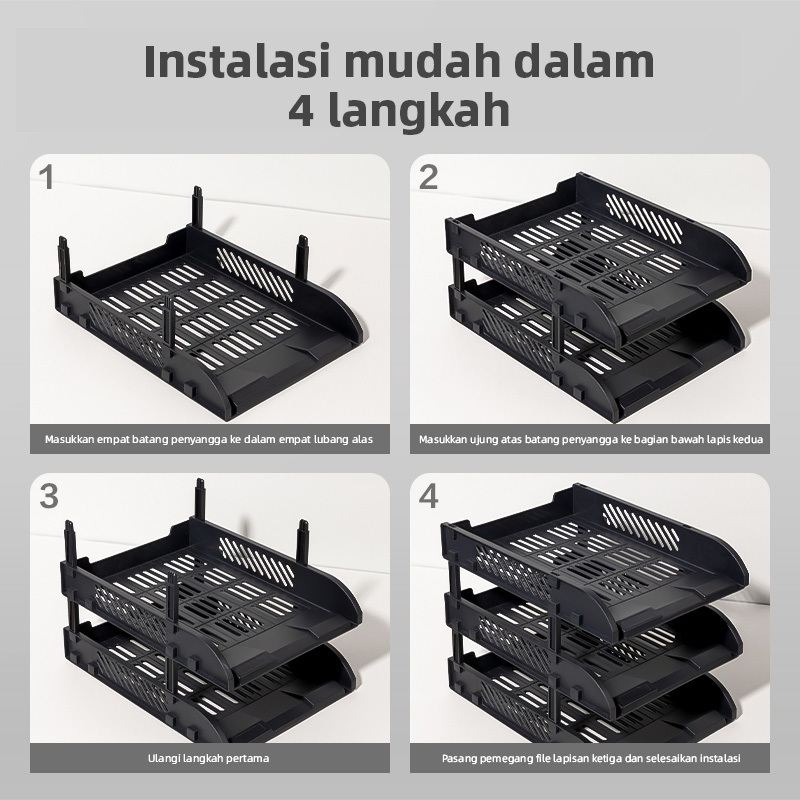 Instalasi mudah dalam 4 langkah

1

Masukkan empat batang penyangga ke dalam empat lubang alas

2

Masukkan ujung atas batang penyangga ke bagian bawah lapis kedua

3

Ulangi langkah pertama

4

Pasang pemegang file lapisan ketiga dan selesaikan instalasi