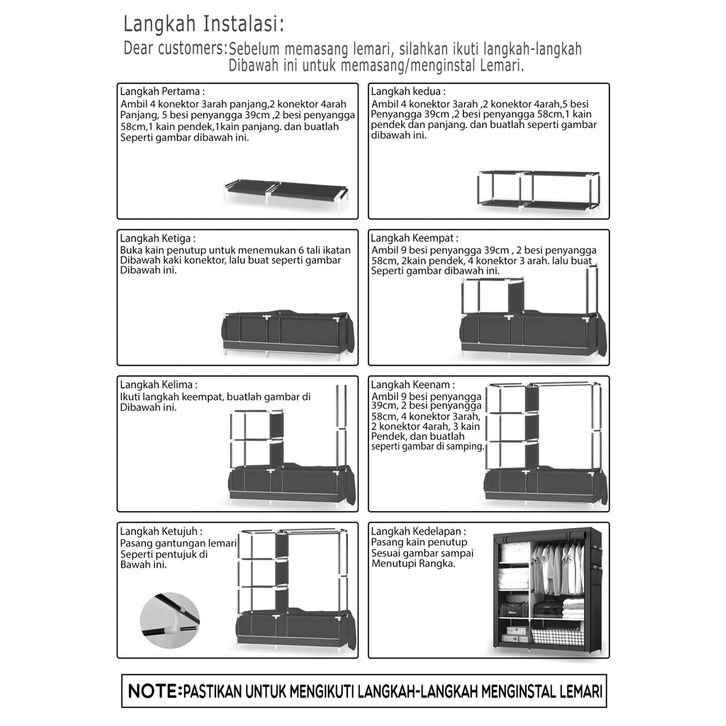 Langkah Instalasi:

Dear customers:Sebelum memasang lemari, silahkan ikuti langkah-langkah Dibawah ini untuk memasang/menginstal Lemari.

Langkah Pertama :
Ambil 4 konektor 3arah panjang,2 konektor 4arah Panjang, 5 besi penyangga 39cm ,2 besi penyangga 58cm,1 kain pendek,1kain panjang. dan buatlah Seperti gambar dibawah ini.

Langkah kedua :
Ambil 4 konektor 3arah ,2 konektor 4arah,5 besi Penyangga 39cm ,2 besi penyangga 58cm,1 kain pendek dan panjang. dan buatlah seperti gambar dibawah ini.

Langkah Ketiga :
Buka kain penutup untuk menemukan 6 tali ikatan Dibawah kaki konektor, lalu buat seperti gambar Dibawah ini.

Langkah Keempat :
Ambil 9 besi penyangga 39cm , 2 besi penyangga 58cm, 2kain pendek, 4 konektor 3 arah. lalu buat Seperti gambar dibawah ini.

Langkah Kelima :
Ikuti langkah keempat, buatlah gambar di Dibawah ini.

Langkah Keenam :
Ambil 9 besi penyangga 39cm, 2 besi penyangga 58cm, 4 konektor 3arah, 2 konektor 4arah, 3 kain Pendek, dan buatlah seperti gambar di samping.

Langkah Ketujuh :
Pasang gantungan lemari Seperti pentujuk di Bawah ini.

Langkah Kedelapan :
Pasang kain penutup Sesuai gambar sampai Menutupi Rangka.

NOTE:PASTIKAN UNTUK MENGIKUTI LANGKAH-LANGKAH MENGINSTAL LEMARI