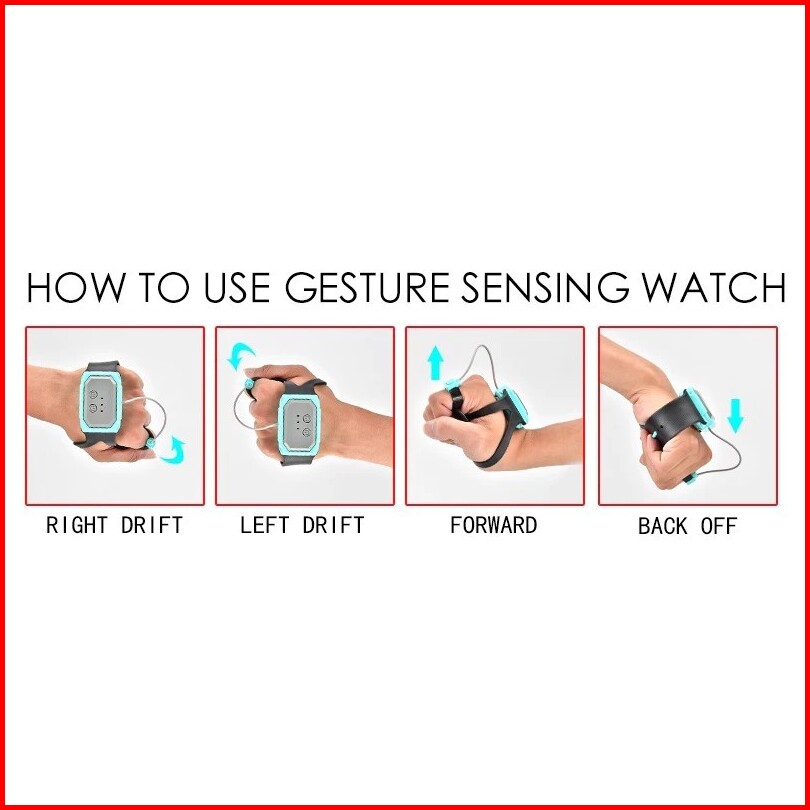 HOW TO USE GESTURE SENSING WATCH

RIGHT DRIFT

LEFT DRIFT

FORWARD

BACK OFF