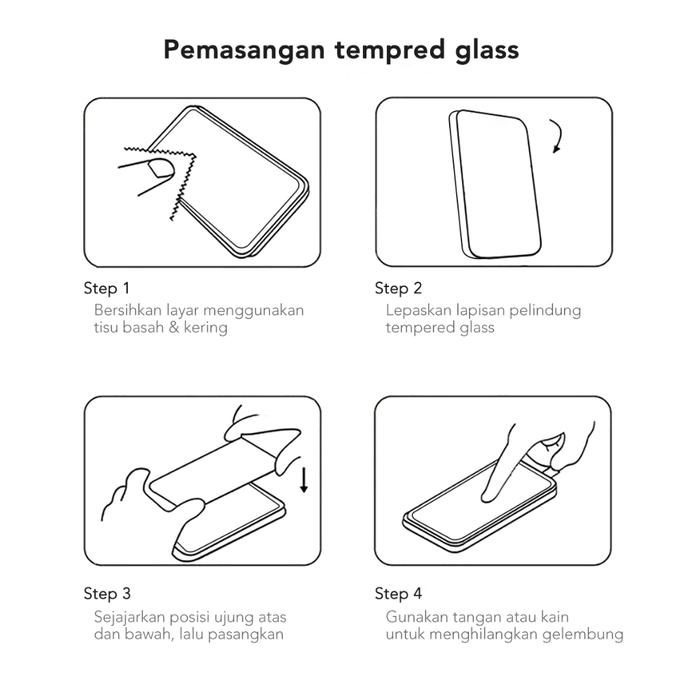 Pemasangan tempred glass

Step 1
Bersihkan layar menggunakan tisu basah & kering

Step 2
Lepaskan lapisan pelindung tempered glass

Step 3
Sejajarkan posisi ujung atas dan bawah, lalu pasangkan

Step 4
Gunakan tangan atau kain untuk menghilangkan gelembung