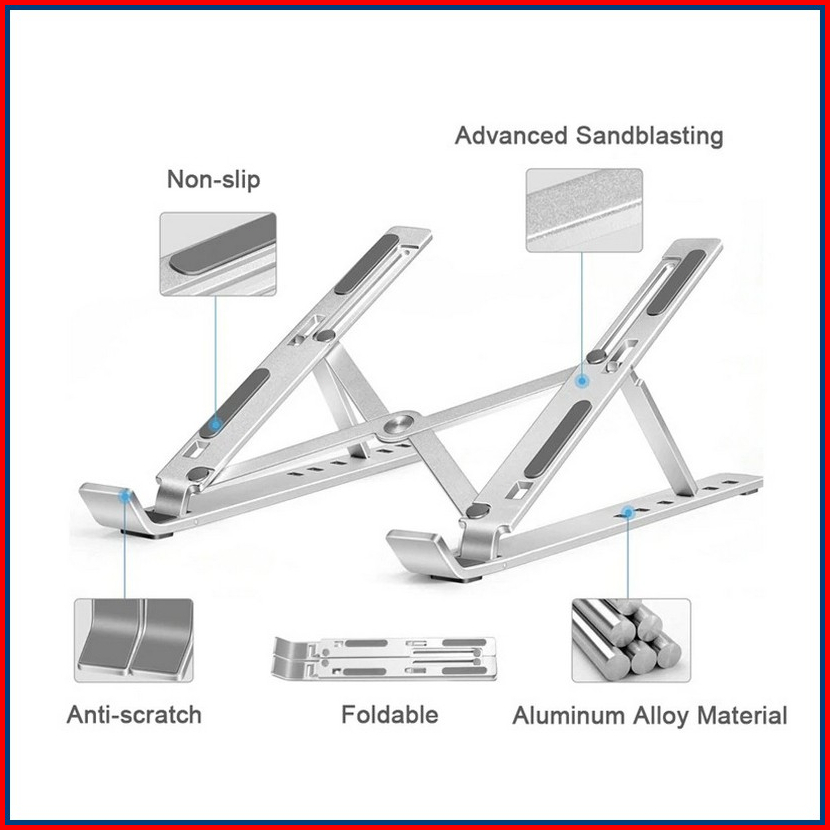 Advanced Sandblasting

Non-slip

Anti-scratch

Foldable

Aluminum Alloy Material