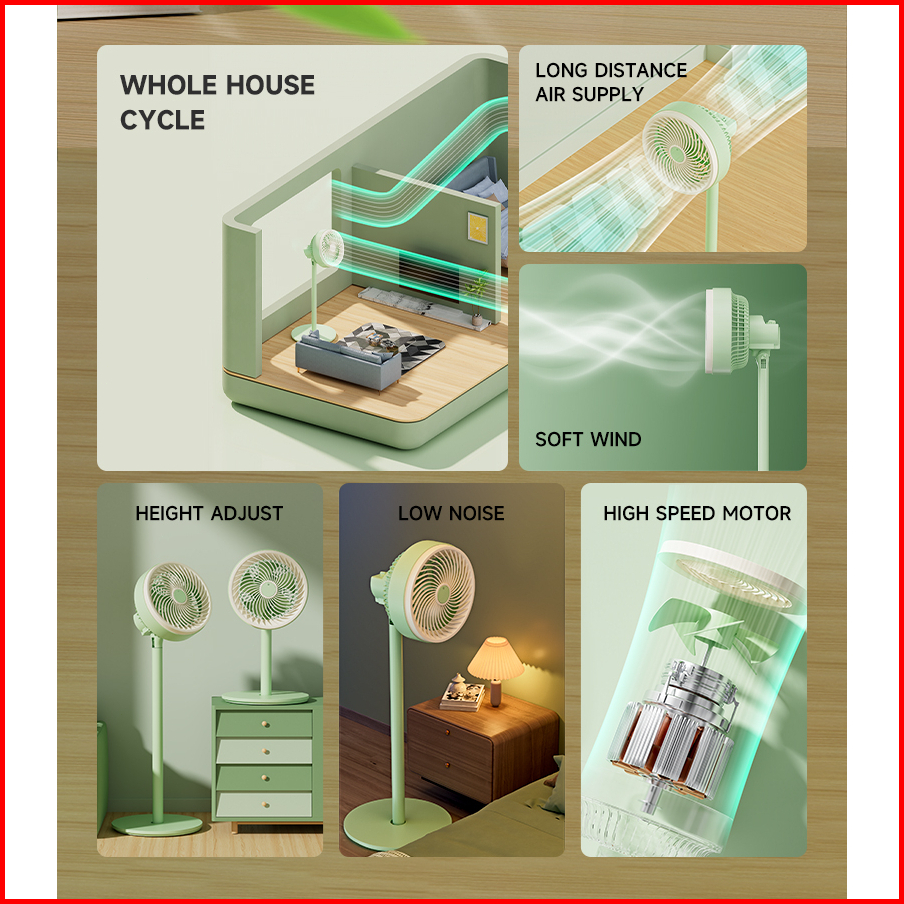 WHOLE HOUSE CYCLE

LONG DISTANCE AIR SUPPLY

SOFT WIND

HEIGHT ADJUST

LOW NOISE

HIGH SPEED MOTOR