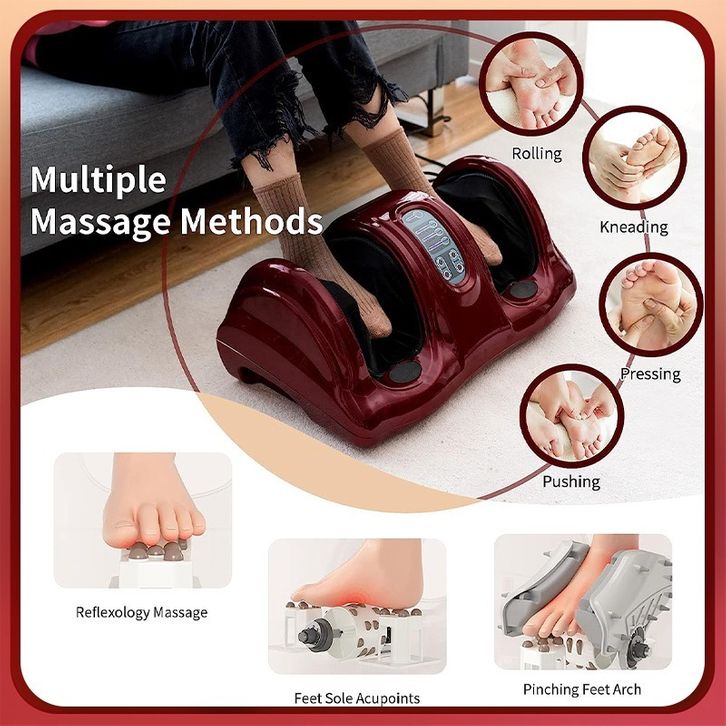 Multiple Massage Methods

Rolling

Kneading

Pressing

Pushing

Reflexology Massage

Feet Sole Acupoints

Pinching Feet Arch