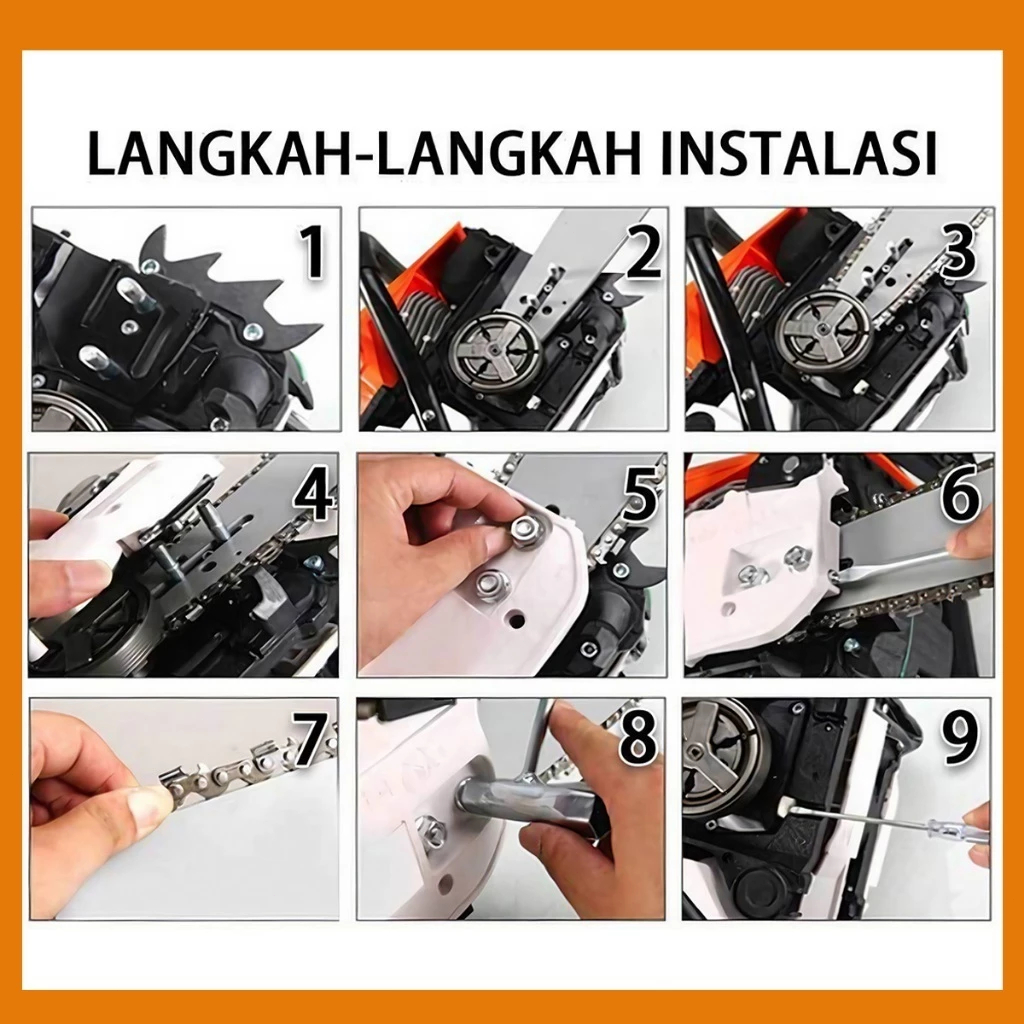 LANGKAH-LANGKAH INSTALASI

1

2

3

4

5

6

7

8

9