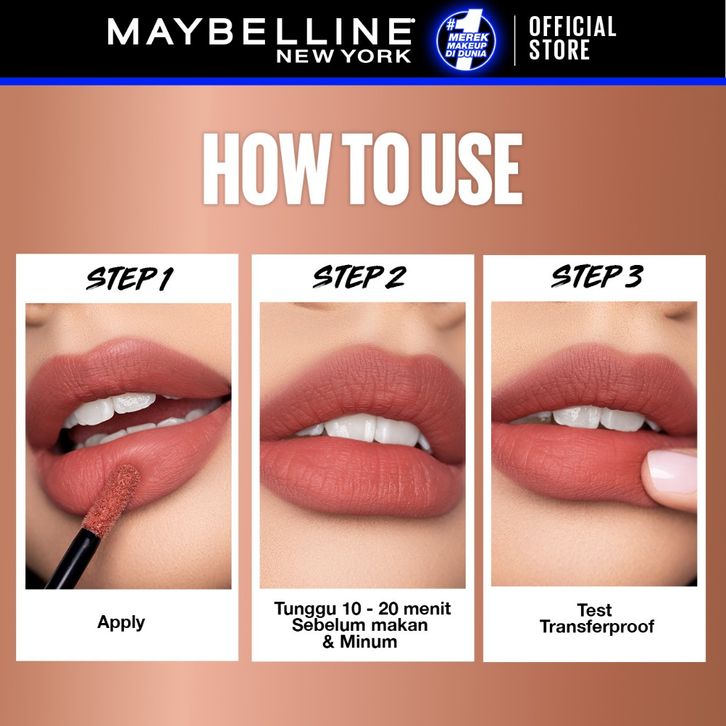 MAYBELLINE NEW YORK

#1 MEREK MAKEUP DI DUNIA

OFFICIAL STORE

HOW TO USE

STEP 1

Apply

STEP 2

Tunggu 10 - 20 menit Sebelum makan & Minum

STEP 3

Test Transferproof