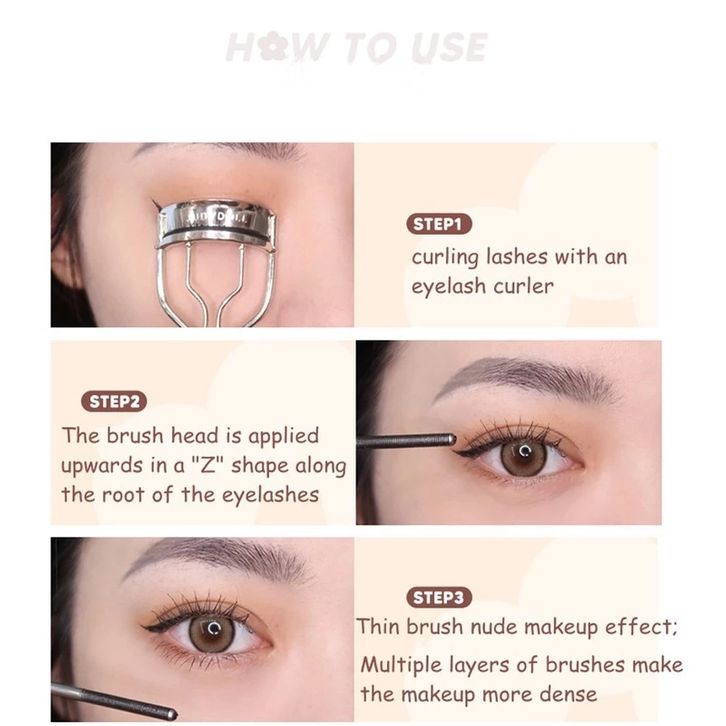 HOW TO USE

STEP1
curling lashes with an eyelash curler

STEP2
The brush head is applied upwards in a "Z" shape along the root of the eyelashes

STEP3
Thin brush nude makeup effect;
Multiple layers of brushes make the makeup more dense