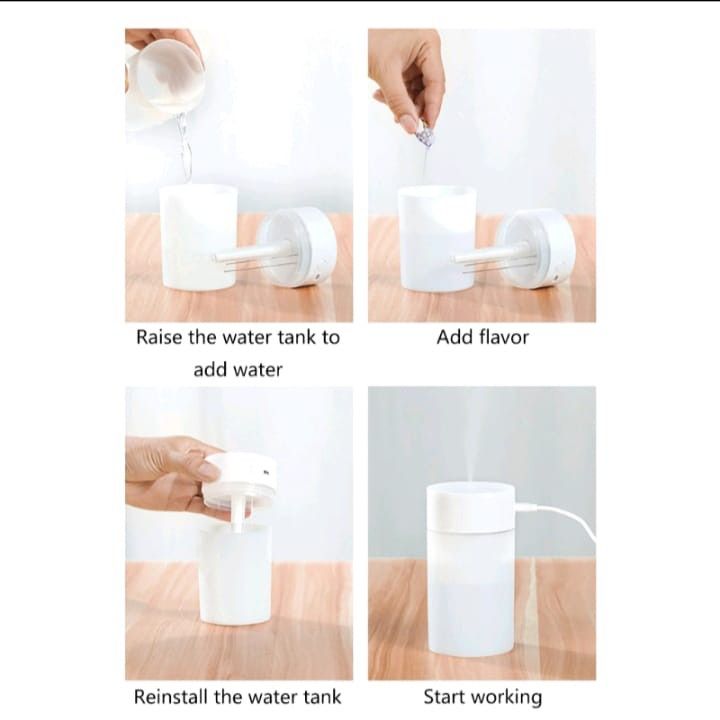 Raise the water tank to add water

Add flavor

Reinstall the water tank

Start working