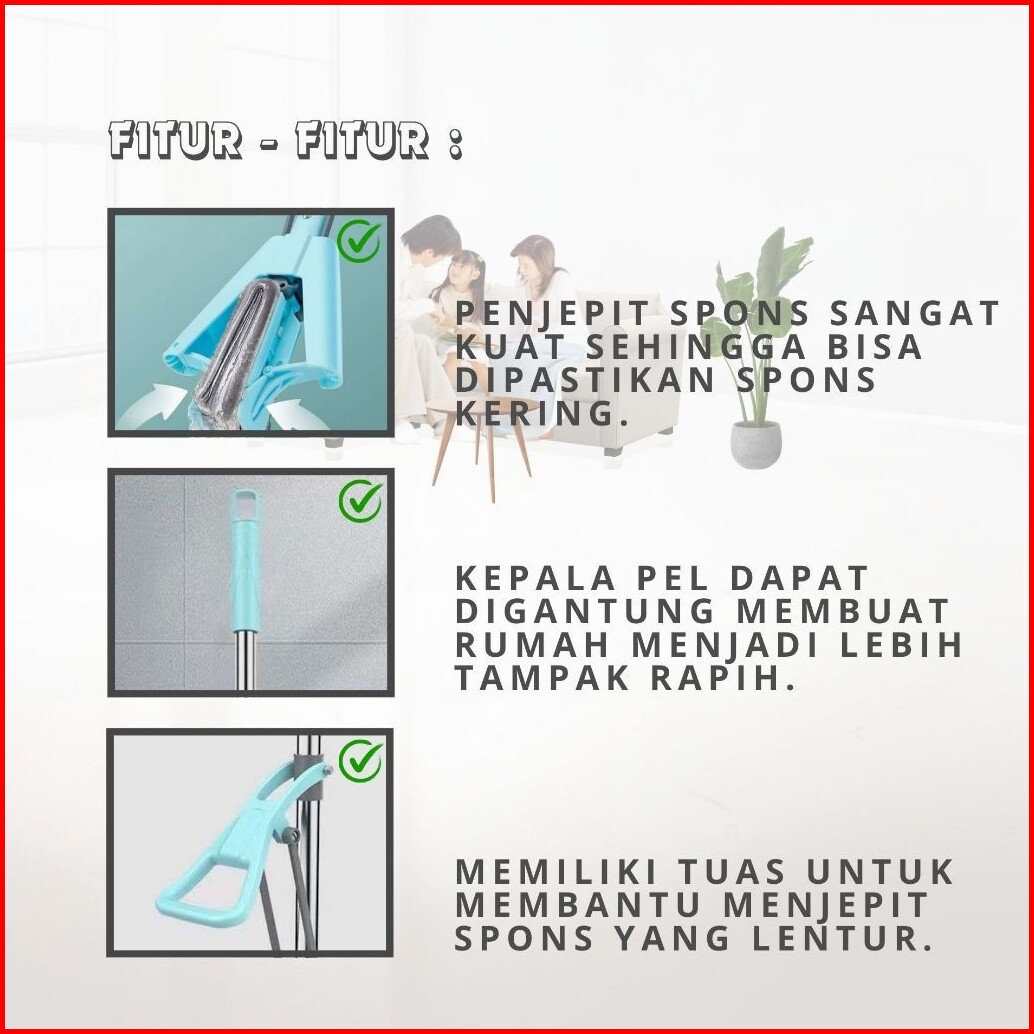 FITUR - FITUR :

PENJEPIT SPONS SANGAT KUAT SEHINGGA BISA DIPASTIKAN SPONS KERING.

KEPALA PEL DAPAT DIGANTUNG MEMBUAT RUMAH MENJADI LEBIH TAMPAK RAPIH.

MEMILIKI TUAS UNTUK MEMBANTU MENJEPIT SPONS YANG LENTUR.