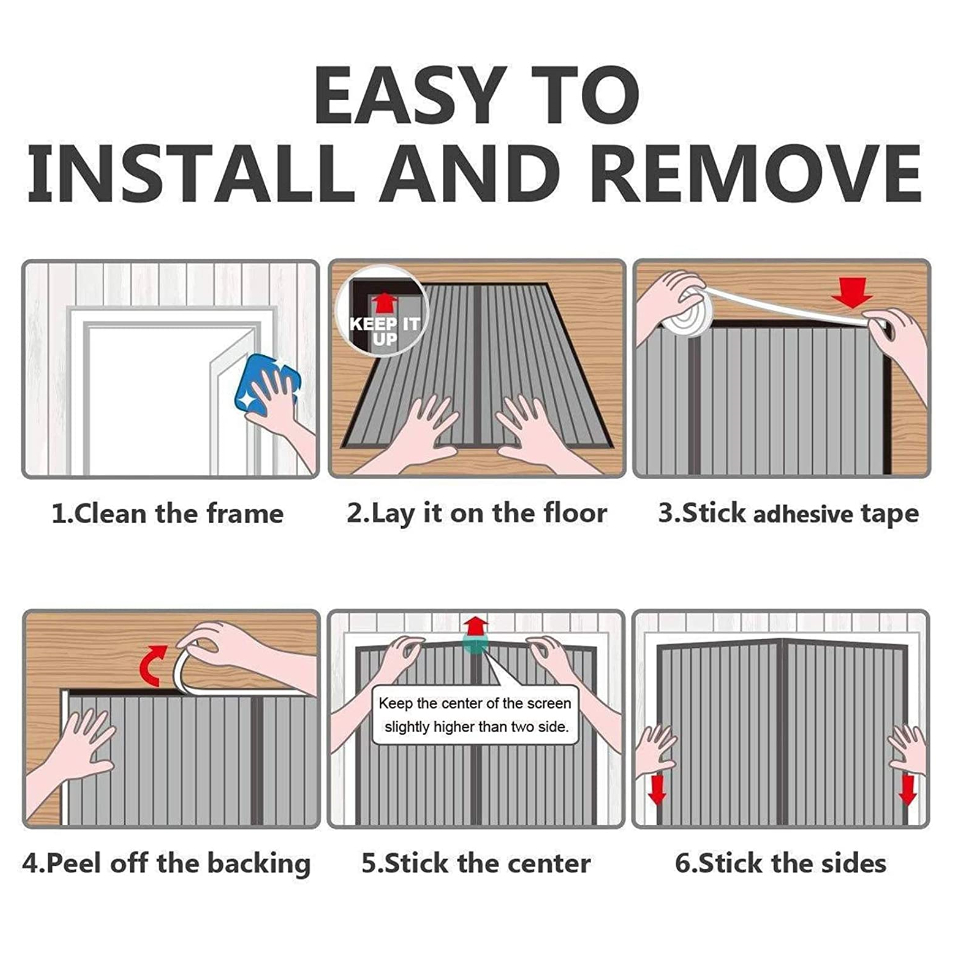 EASY TO INSTALL AND REMOVE

KEEP IT UP

1.Clean the frame

2.Lay it on the floor

3.Stick adhesive tape

Keep the center of the screen slightly higher than two side.

4.Peel off the backing

5.Stick the center

6.Stick the sides