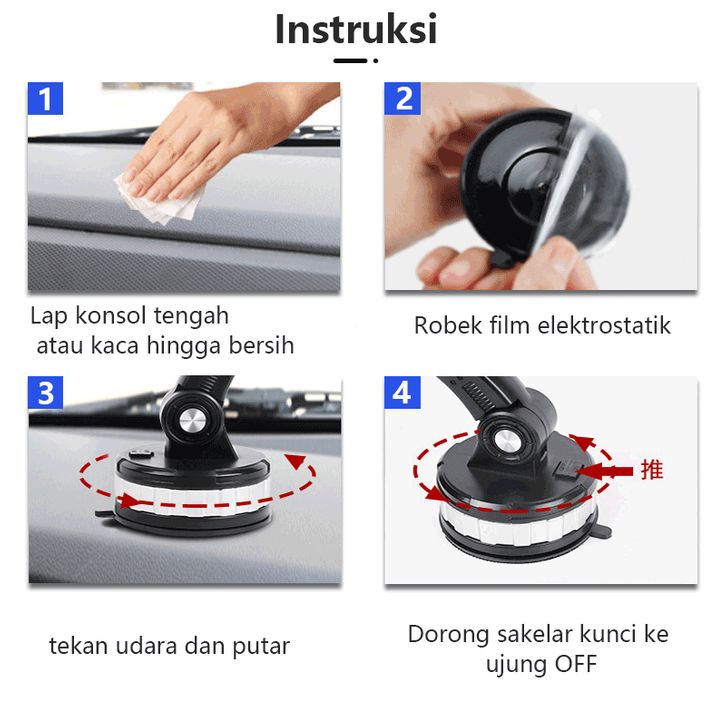 Instruksi

1

Lap konsol tengah atau kaca hingga bersih

2

Robek film elektrostatik

3

tekan udara dan putar

4

推

Dorong sakelar kunci ke ujung OFF