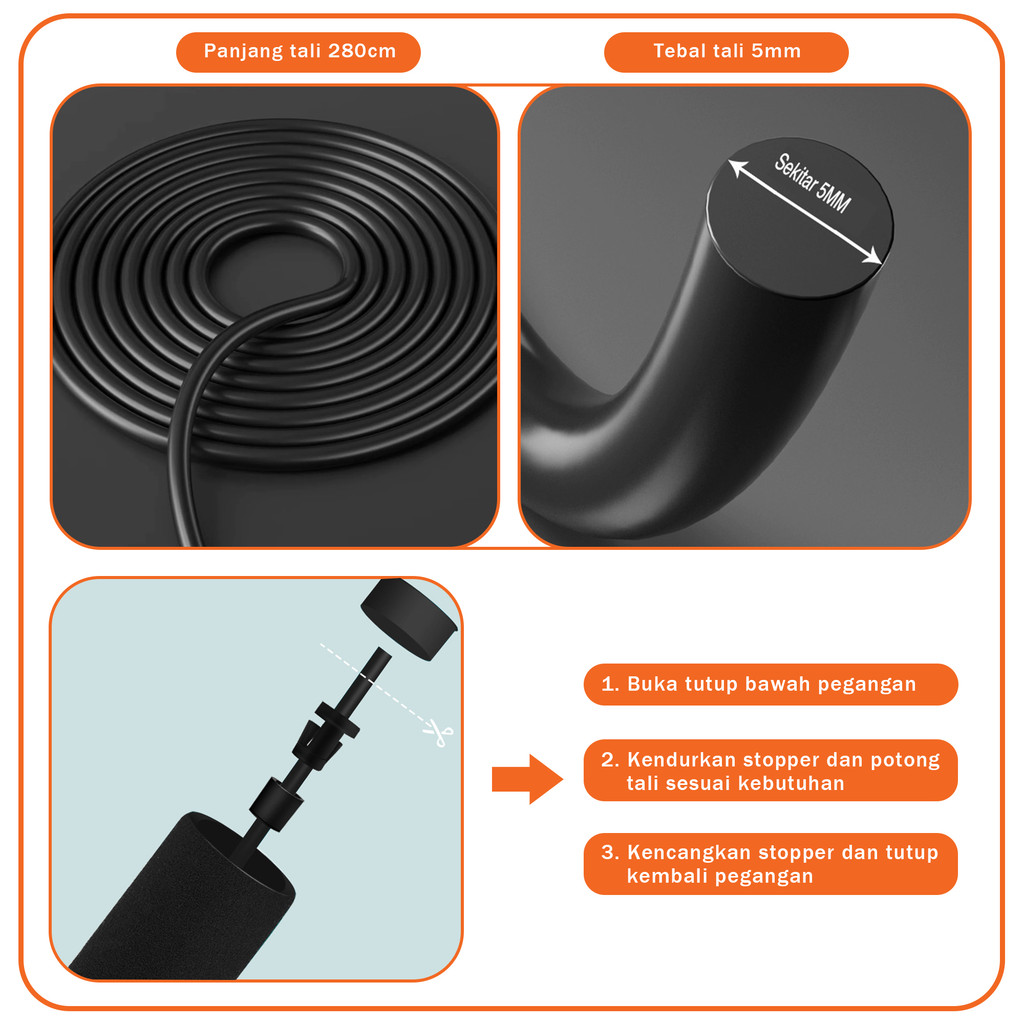 Panjang tali 280cm

Tebal tali 5mm

Sekitar 5MM

1. Buka tutup bawah pegangan

2. Kendurkan stopper dan potong tali sesuai kebutuhan

3. Kencangkan stopper dan tutup kembali pegangan