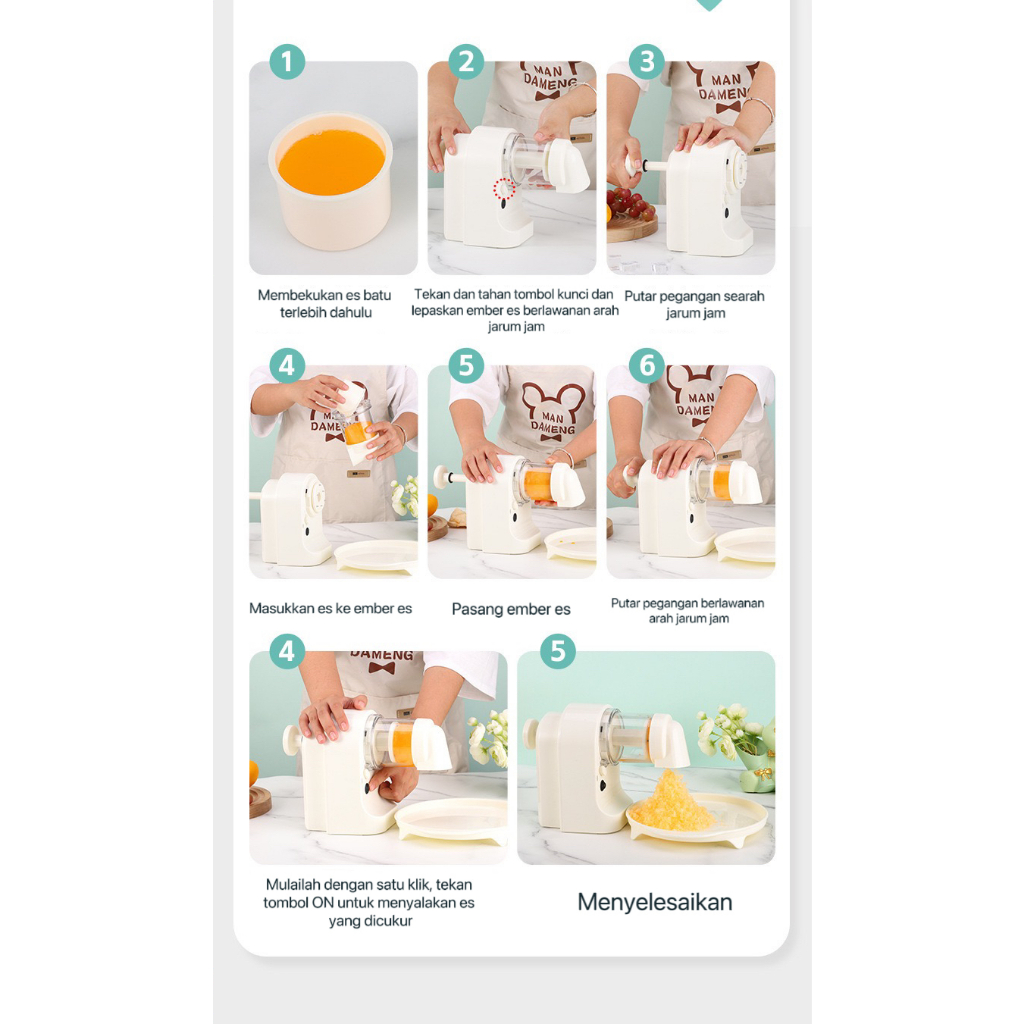 1

Membekukan es batu terlebih dahulu

2

MAN DAMENG

Tekan dan tahan tombol kunci dan lepaskan ember es berlawanan arah jarum jam

3

MAN DAMENG

Putar pegangan searah jarum jam

4

MAN DAMENG

Masukkan es ke ember es

5

MAN DAMENG

Pasang ember es

6

MAN DAMENG

Putar pegangan berlawanan arah jarum jam

4

DAMENG

Mulailah dengan satu klik, tekan tombol ON untuk menyalakan es yang dicukur

5

Menyelesaikan