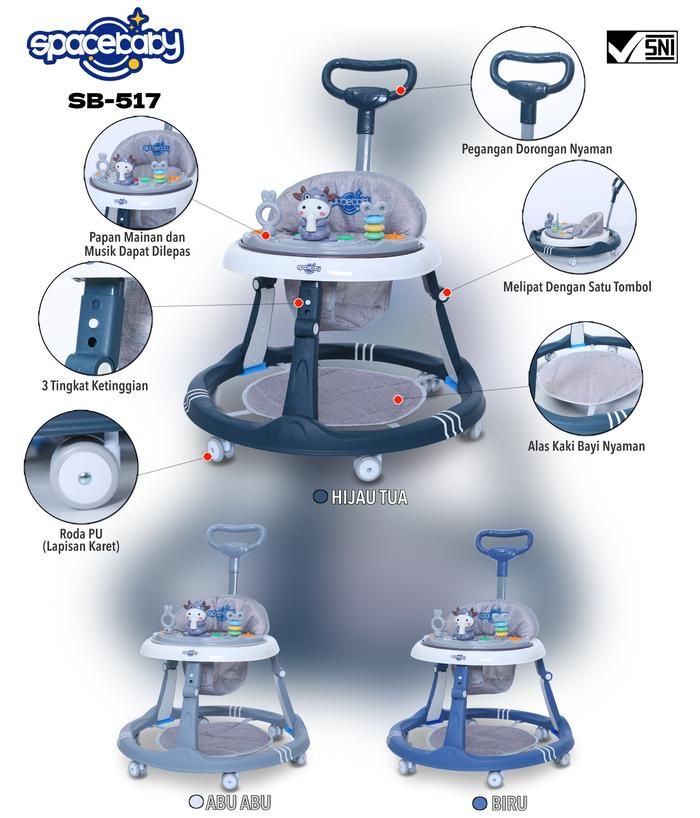 spacebaby

SB-517

SNI

Pegangan Dorongan Nyaman

Papan Mainan dan Musik Dapat Dilepas

Melipat Dengan Satu Tombol

3 Tingkat Ketinggian

Alas Kaki Bayi Nyaman

Roda PU (Lapisan Karet)

HIJAU TUA

ABU ABU

BIRU