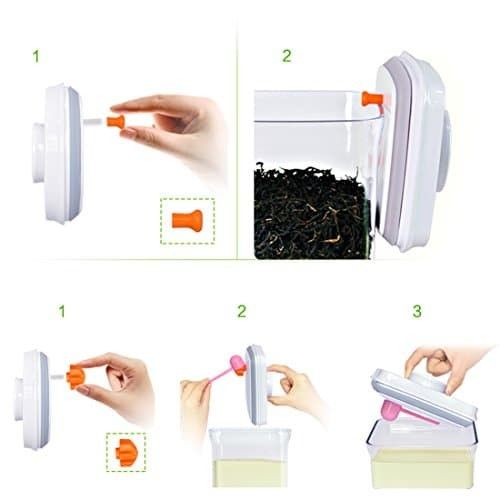 1

2

1

2

3