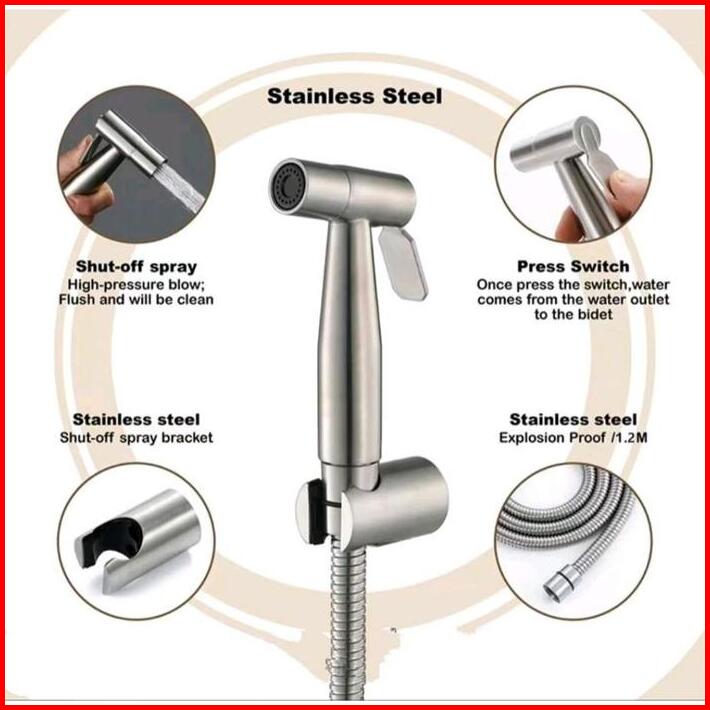 Stainless Steel

Shut-off spray
High-pressure blow;
Flush and will be clean

Press Switch
Once press the switch,water comes from the water outlet to the bidet

Stainless steel
Shut-off spray bracket

Stainless steel
Explosion Proof /1.2M