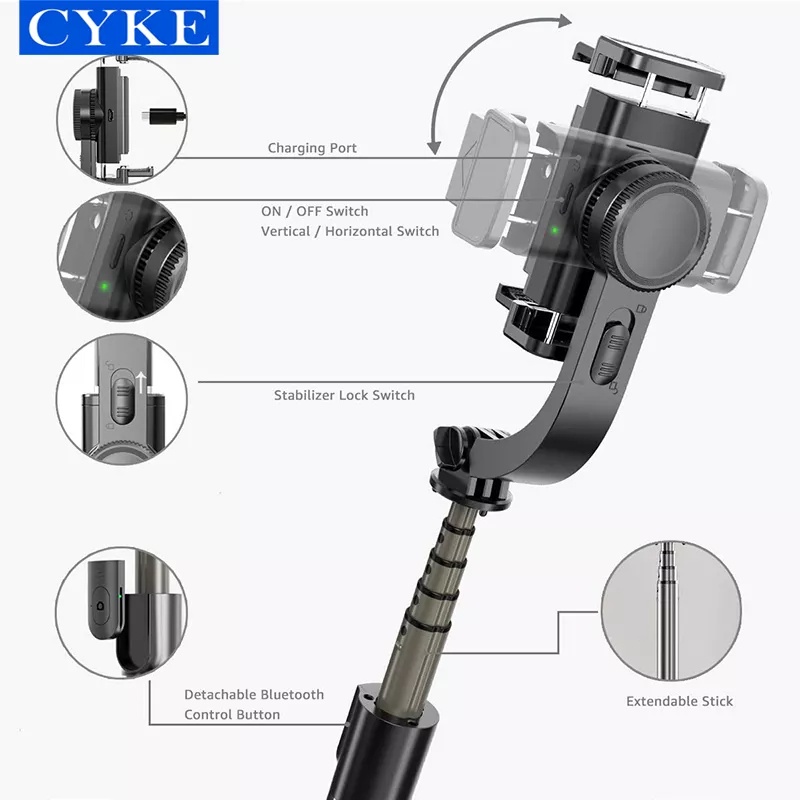 CYKE

Charging Port

ON / OFF Switch
Vertical / Horizontal Switch

Stabilizer Lock Switch

Detachable Bluetooth
Control Button

Extendable Stick