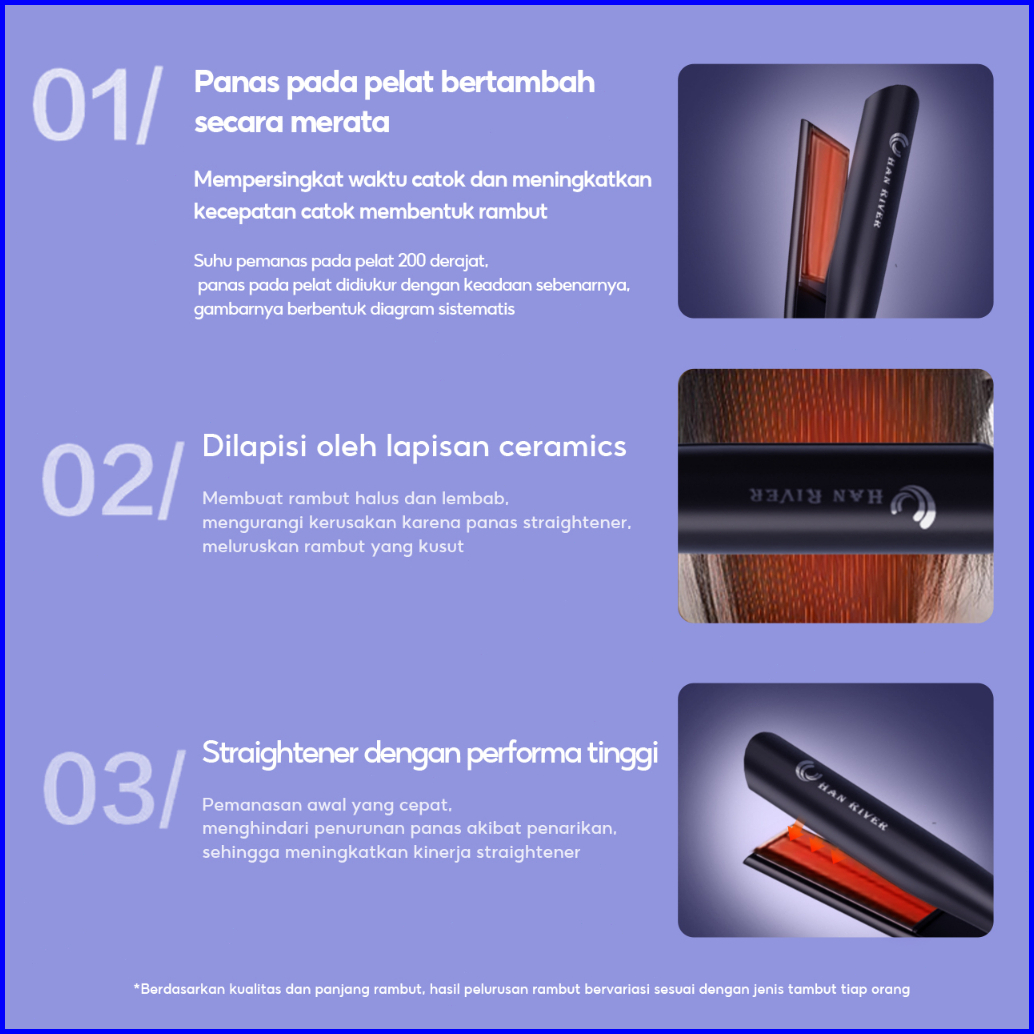 01/

Panas pada pelat bertambah secara merata

Mempersingkat waktu catok dan meningkatkan kecepatan catok membentuk rambut

Suhu pemanas pada pelat 200 derajat,
panas pada pelat didiukur dengan keadaan sebenarnya,
gambarnya berbentuk diagram sistematis

HAN RIVER

02/

Dilapisi oleh lapisan ceramics

Membuat rambut halus dan lembab,
mengurangi kerusakan karena panas straightener,
meluruskan rambut yang kusut

HAN RIVER

03/

Straightener dengan performa tinggi

Pemanasan awal yang cepat,
menghindari penurunan panas akibat penarikan,
sehingga meningkatkan kinerja straightener

HAN RIVER

*Berdasarkan kualitas dan panjang rambut, hasil pelurusan rambut bervariasi sesuai dengan jenis tambut tiap orang