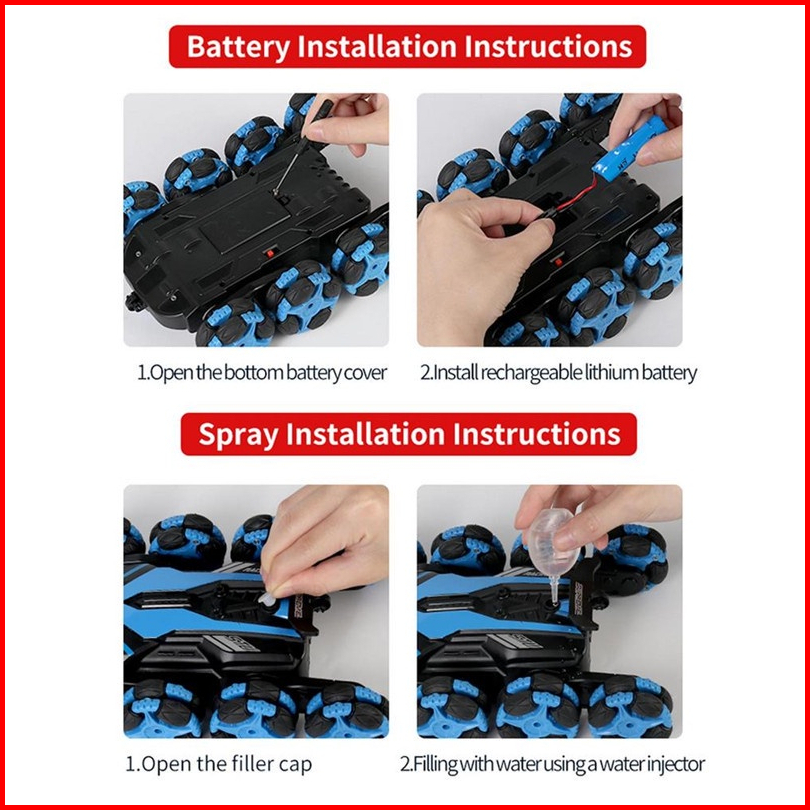 Battery Installation Instructions

1.Open the bottom battery cover

2.Install rechargeable lithium battery

Spray Installation Instructions

1.Open the filler cap

2.Filling with water using a water injector