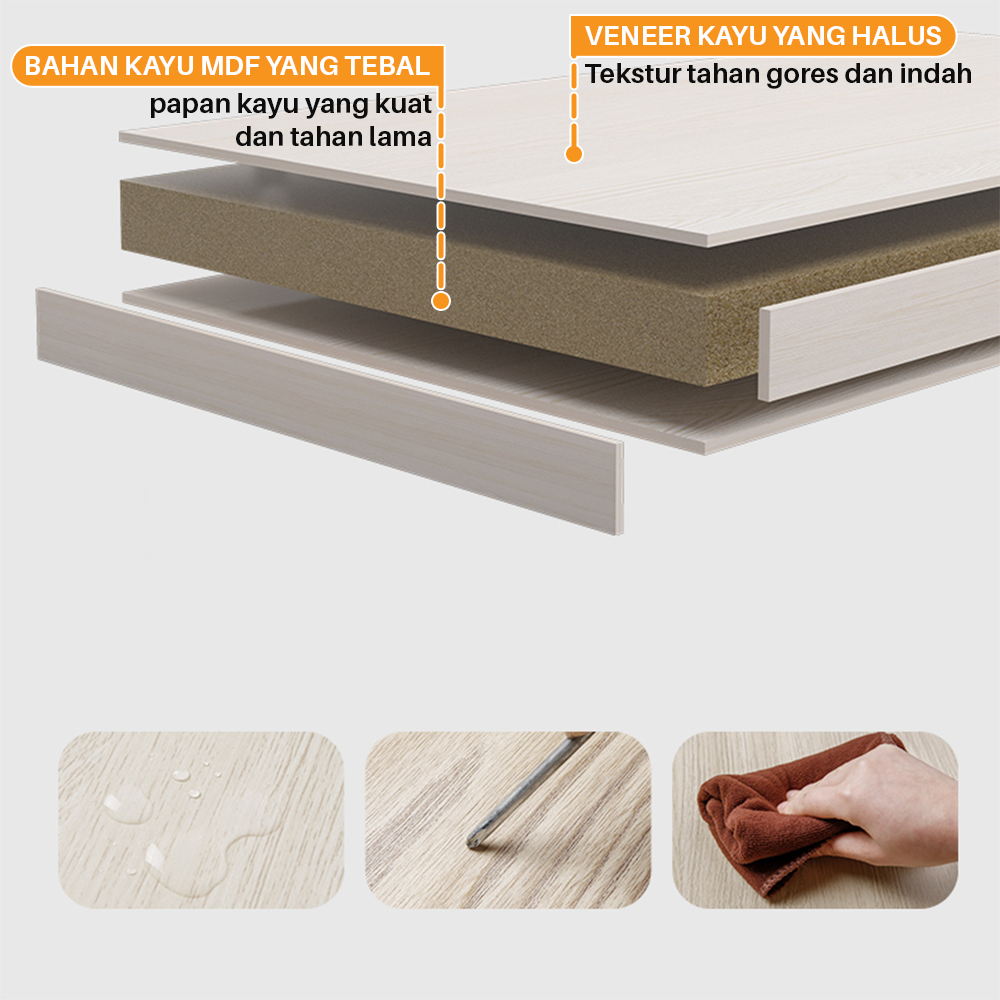 BAHAN KAYU MDF YANG TEBAL
papan kayu yang kuat dan tahan lama

VENEER KAYU YANG HALUS
Tekstur tahan gores dan indah