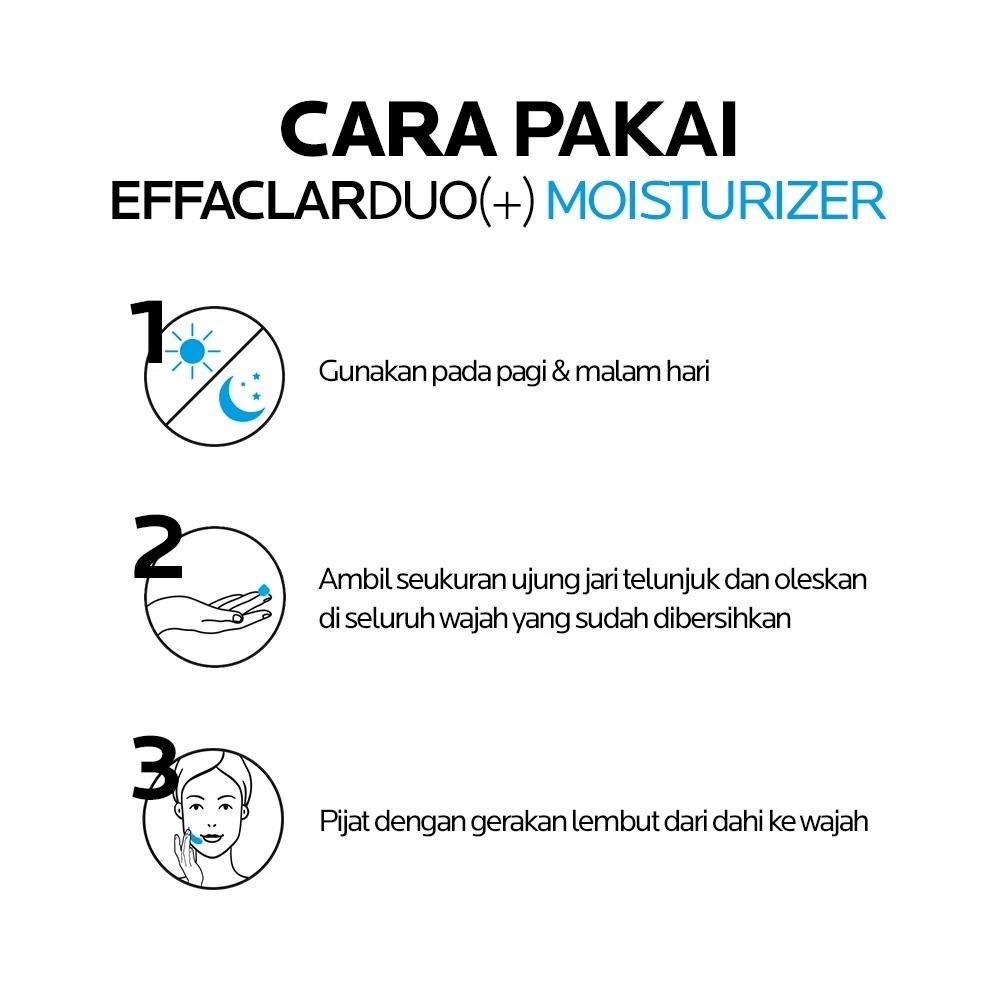 CARA PAKAI
EFFACLARDUO(+) MOISTURIZER

1 Gunakan pada pagi & malam hari

2 Ambil seukuran ujung jari telunjuk dan oleskan di seluruh wajah yang sudah dibersihkan

3 Pijat dengan gerakan lembut dari dahi ke wajah