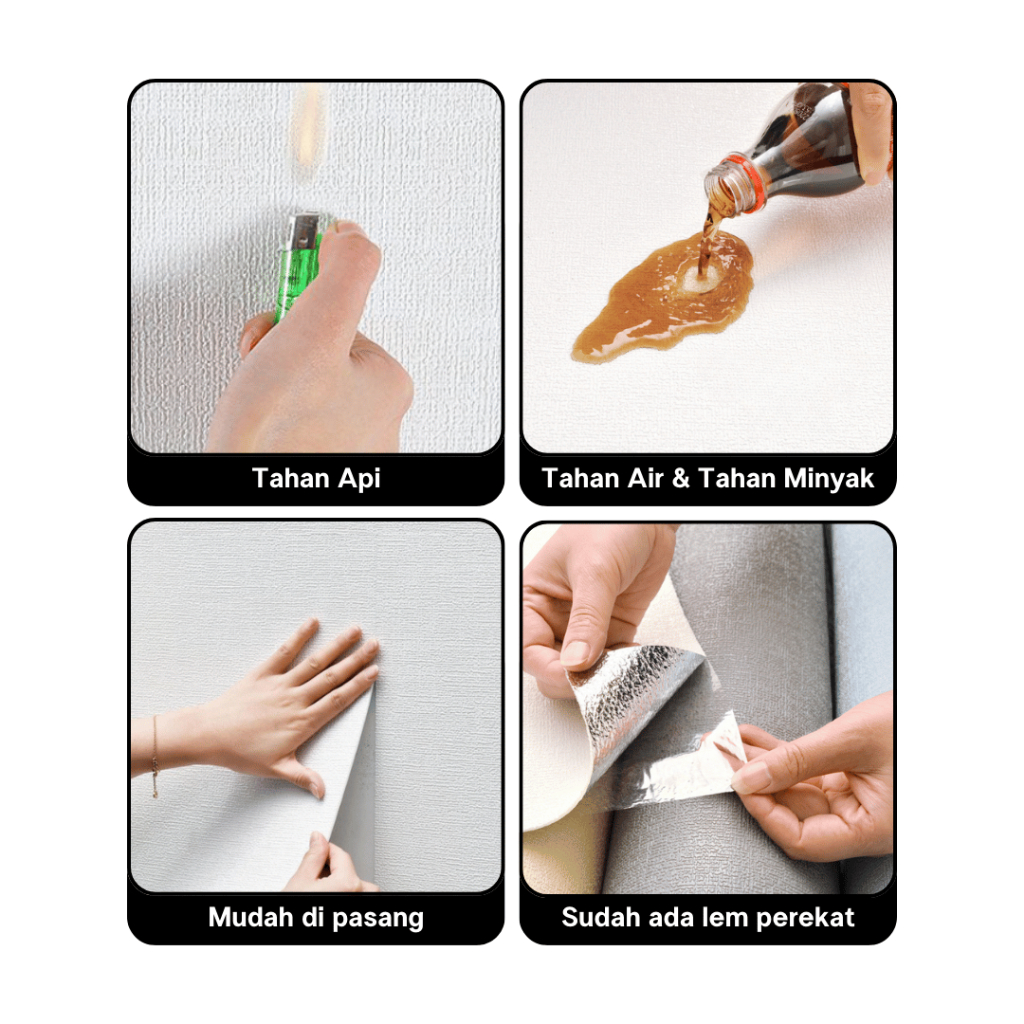 Tahan Api

Tahan Air & Tahan Minyak

Mudah di pasang

Sudah ada lem perekat