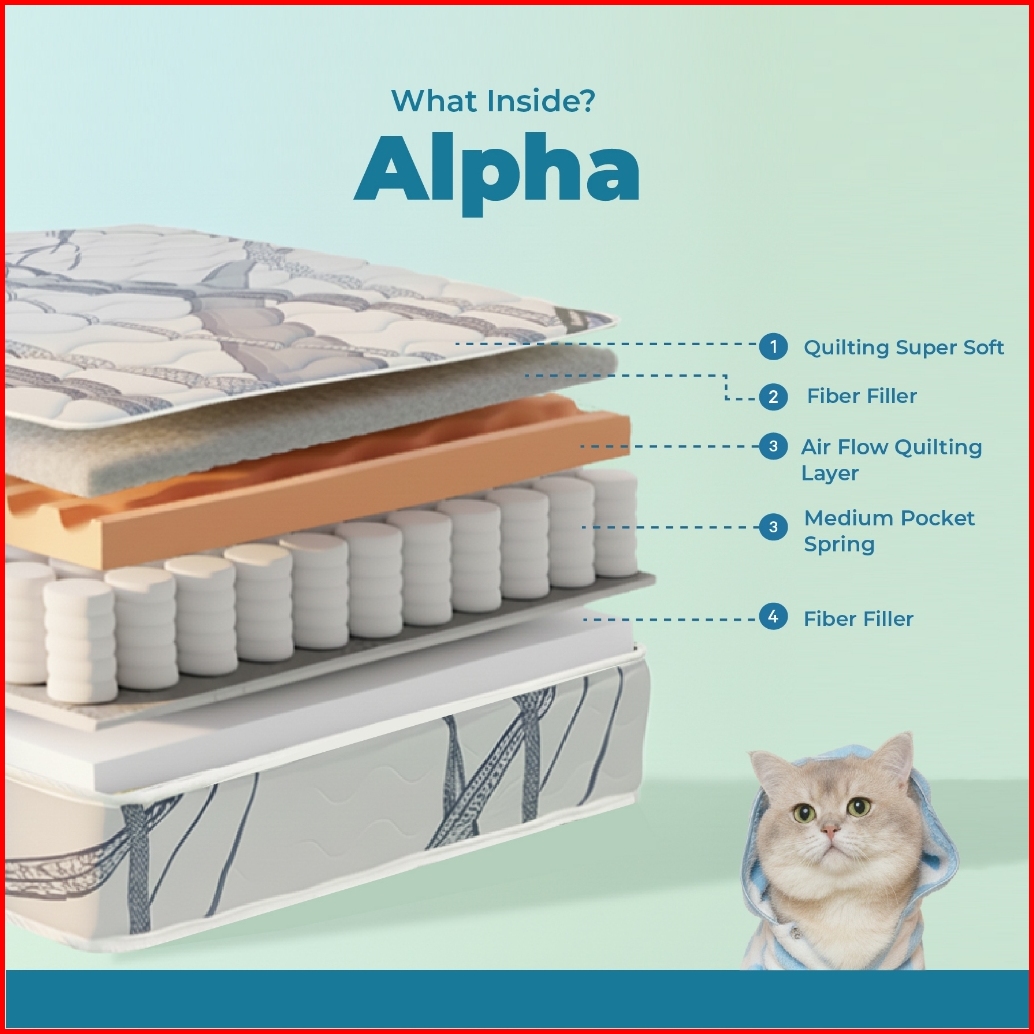 What Inside?
Alpha

1 Quilting Super Soft

2 Fiber Filler

3 Air Flow Quilting Layer

3 Medium Pocket Spring

4 Fiber Filler