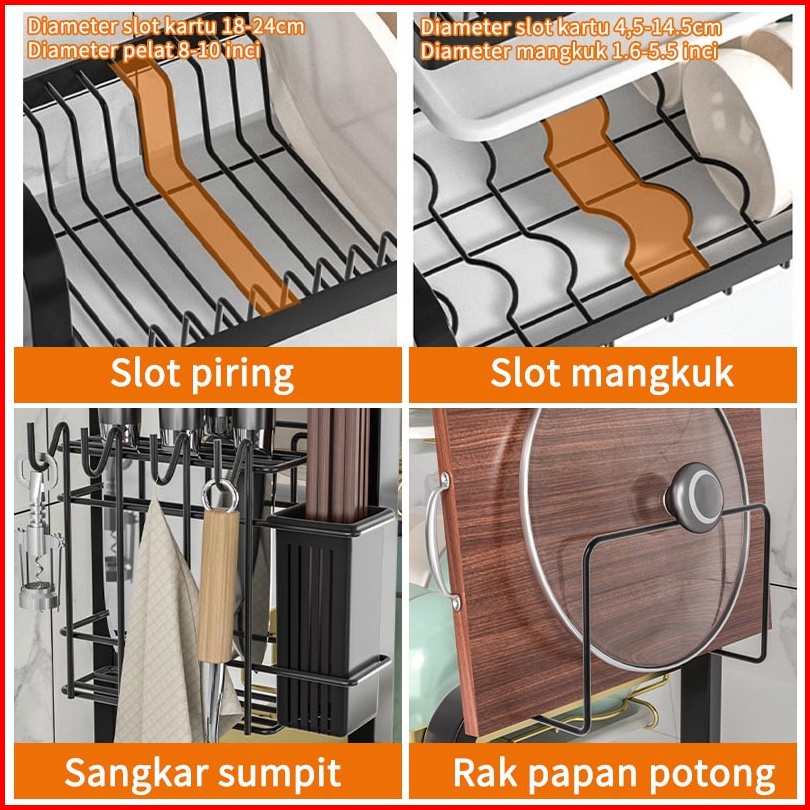 Diameter slot kartu 18-24cm
Diameter pelat 8-10 inci

Slot piring

Diameter slot kartu 4,5-14.5cm
Diameter mangkuk 1.6-5.5 inci

Slot mangkuk

Sangkar sumpit

Rak papan potong