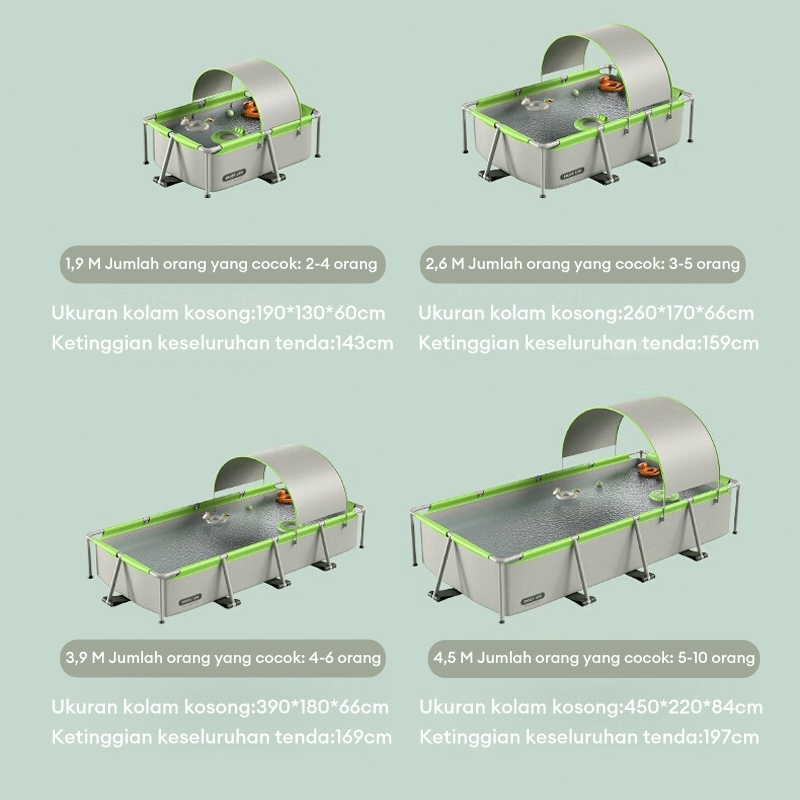 1,9 M Jumlah orang yang cocok: 2-4 orang

Ukuran kolam kosong:190*130*60cm
Ketinggian keseluruhan tenda:143cm

2,6 M Jumlah orang yang cocok: 3-5 orang

Ukuran kolam kosong:260*170*66cm
Ketinggian keseluruhan tenda:159cm

3,9 M Jumlah orang yang cocok: 4-6 orang

Ukuran kolam kosong:390*180*66cm
Ketinggian keseluruhan tenda:169cm

4,5 M Jumlah orang yang cocok: 5-10 orang

Ukuran kolam kosong:450*220*84cm
Ketinggian keseluruhan tenda:197cm