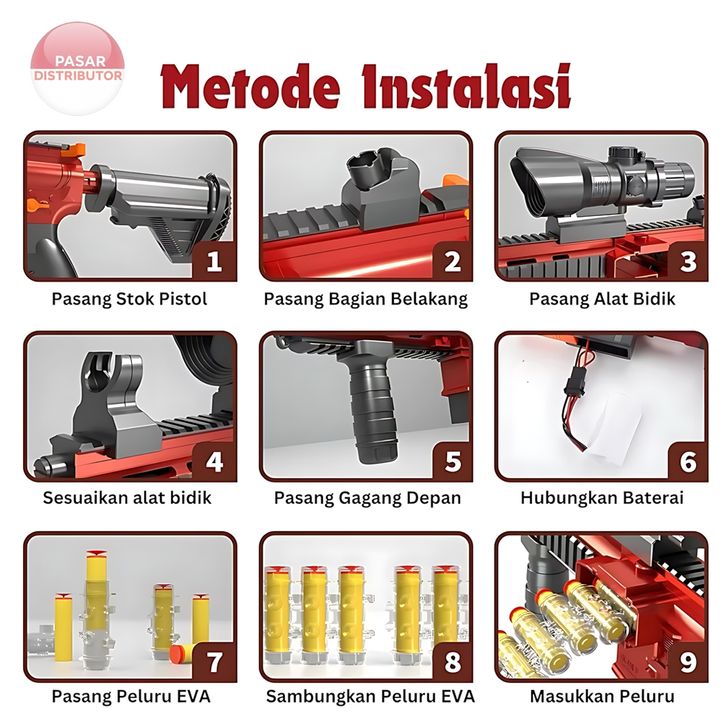 PASAR DISTRIBUTOR

Metode Instalasi

1
Pasang Stok Pistol

2
Pasang Bagian Belakang

3
Pasang Alat Bidik

4
Sesuaikan alat bidik

5
Pasang Gagang Depan

6
Hubungkan Baterai

7
Pasang Peluru EVA

8
Sambungkan Peluru EVA

9
Masukkan Peluru