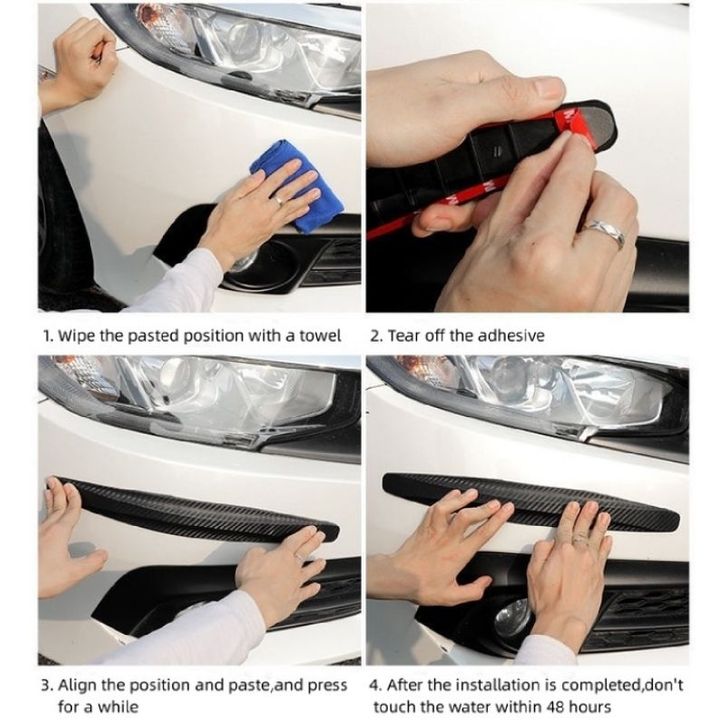 1. Wipe the pasted position with a towel

2. Tear off the adhesive

3. Align the position and paste,and press for a while

4. After the installation is completed,don't touch the water within 48 hours