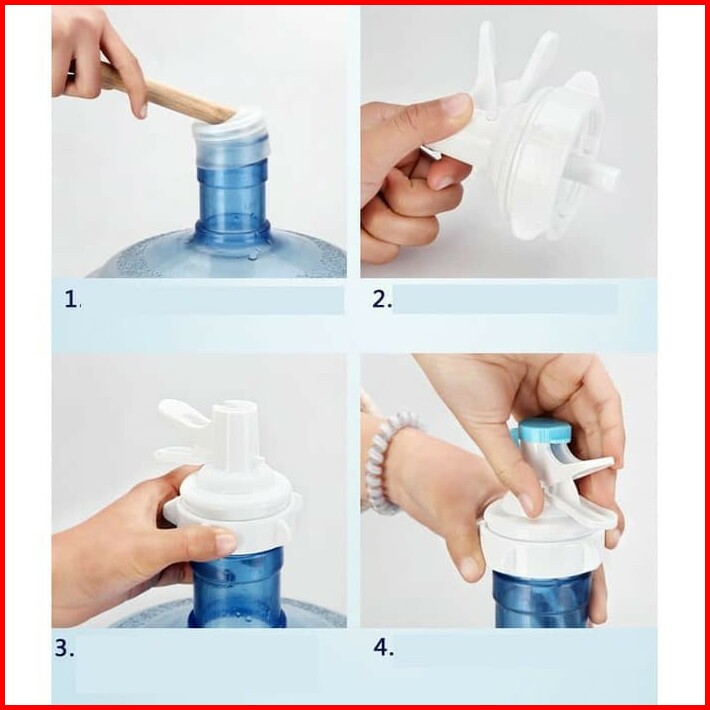 1.

2.

3.

4.