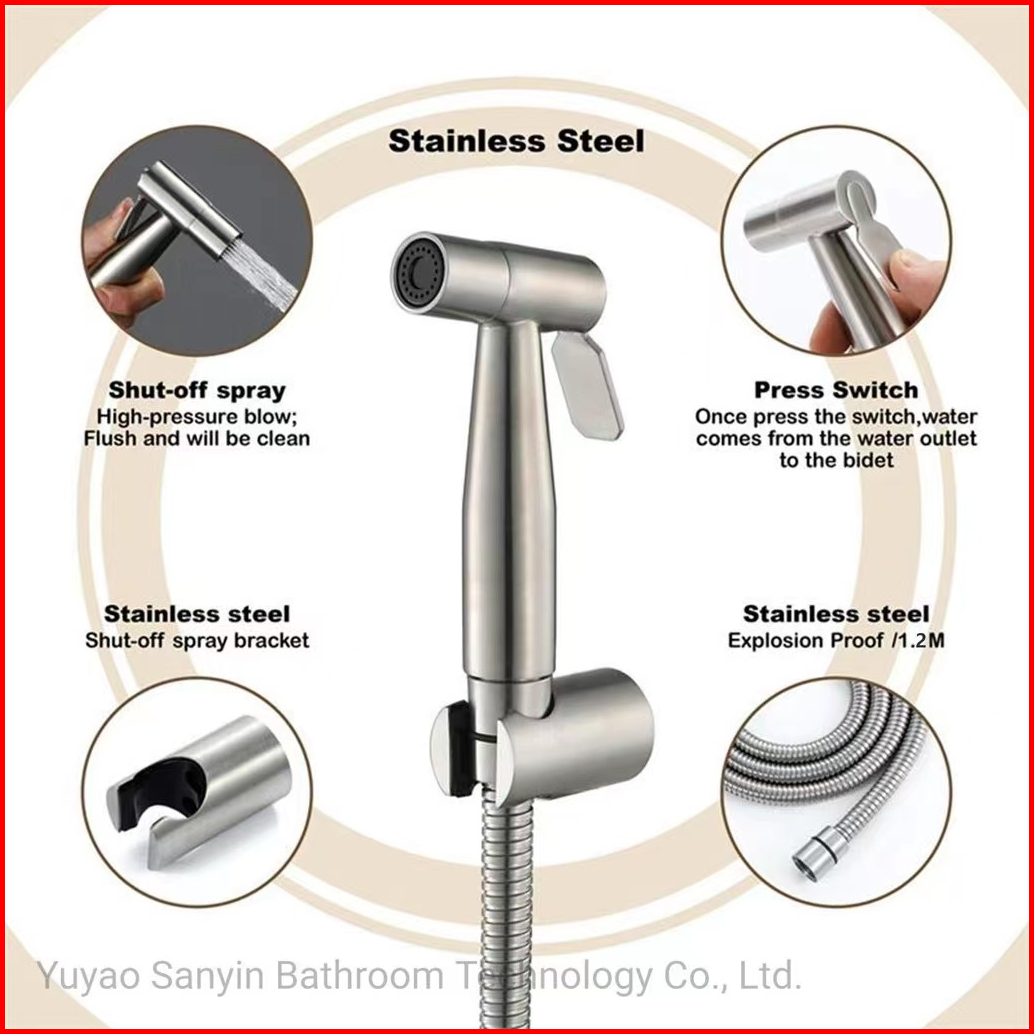 Stainless Steel

Shut-off spray
High-pressure blow;
Flush and will be clean

Press Switch
Once press the switch,water comes from the water outlet to the bidet

Stainless steel
Shut-off spray bracket

Stainless steel
Explosion Proof /1.2M

Yuyao Sanyin Bathroom Technology Co., Ltd.