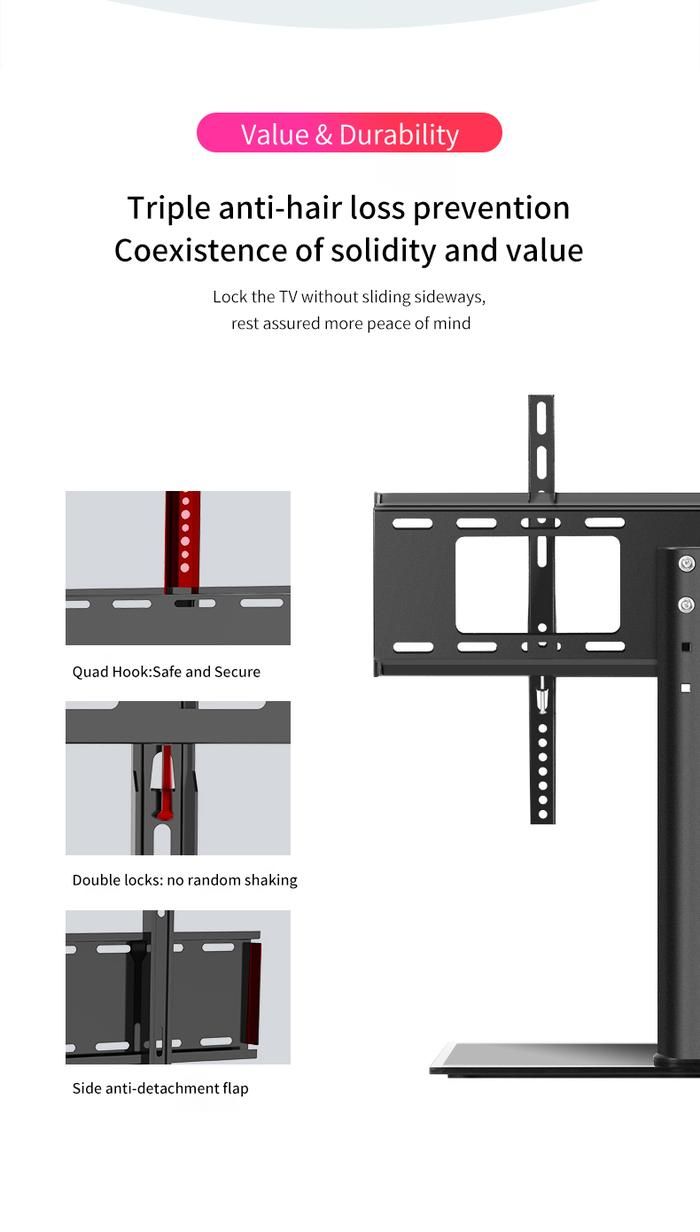 Value & Durability

Triple anti-hair loss prevention
Coexistence of solidity and value

Lock the TV without sliding sideways,
rest assured more peace of mind

Quad Hook:Safe and Secure

Double locks: no random shaking

Side anti-detachment flap