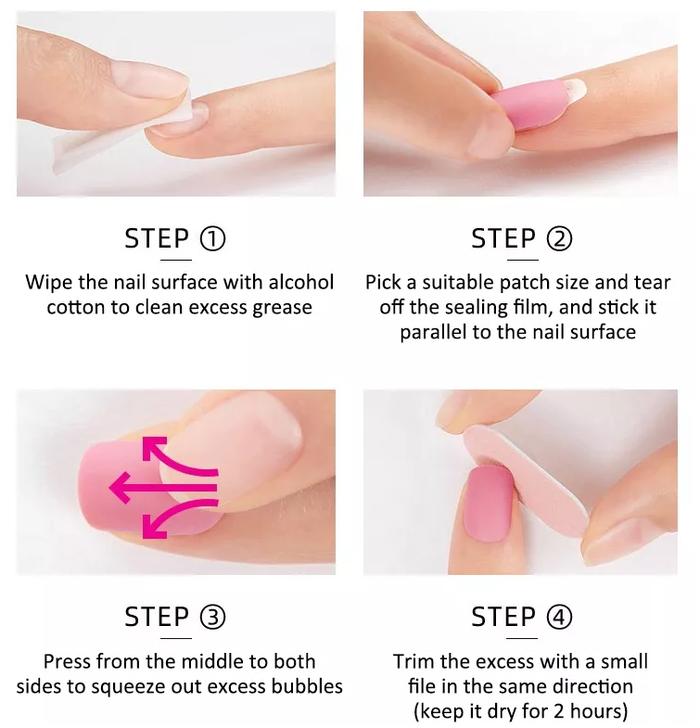 STEP ①

Wipe the nail surface with alcohol cotton to clean excess grease

STEP ②

Pick a suitable patch size and tear off the sealing film, and stick it parallel to the nail surface

STEP ③

Press from the middle to both sides to squeeze out excess bubbles

STEP ④

Trim the excess with a small file in the same direction (keep it dry for 2 hours)