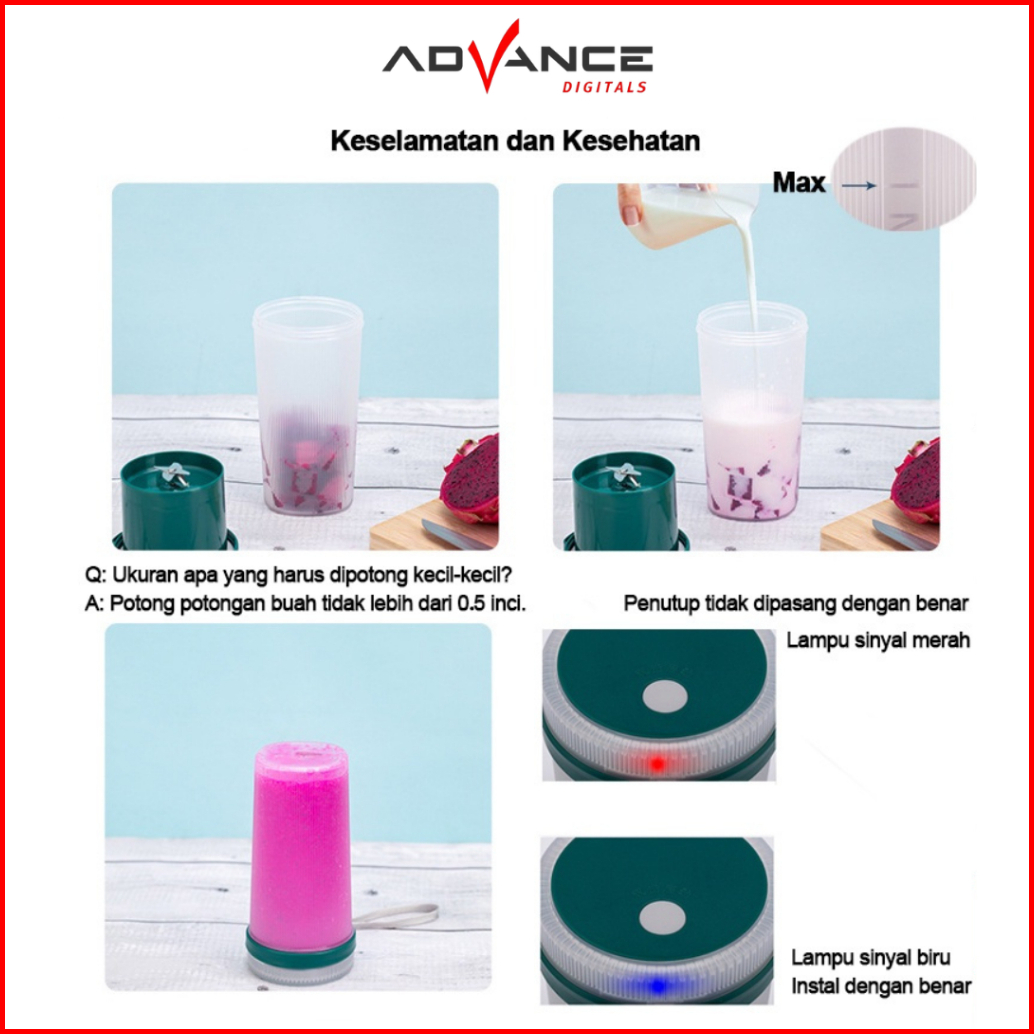 ADVANCE
DIGITALS

Keselamatan dan Kesehatan

Max

Q: Ukuran apa yang harus dipotong kecil-kecil?
A: Potong potongan buah tidak lebih dari 0.5 inci.

Penutup tidak dipasang dengan benar
Lampu sinyal merah

Lampu sinyal biru
Instal dengan benar