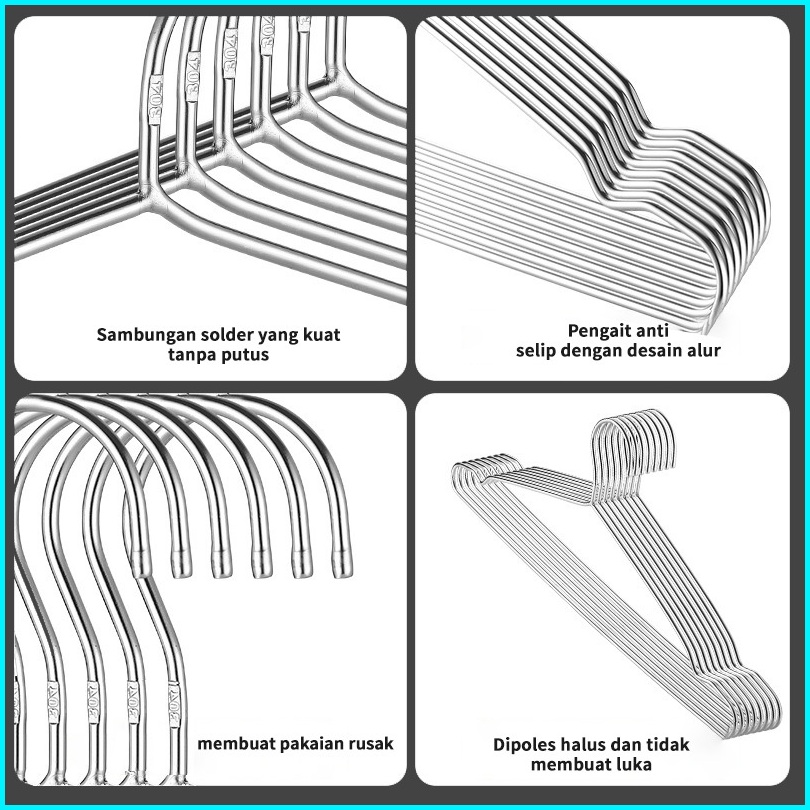 304 304 304 304

Sambungan solder yang kuat tanpa putus

Pengait anti selip dengan desain alur

304 304 304

membuat pakaian rusak

Dipoles halus dan tidak membuat luka