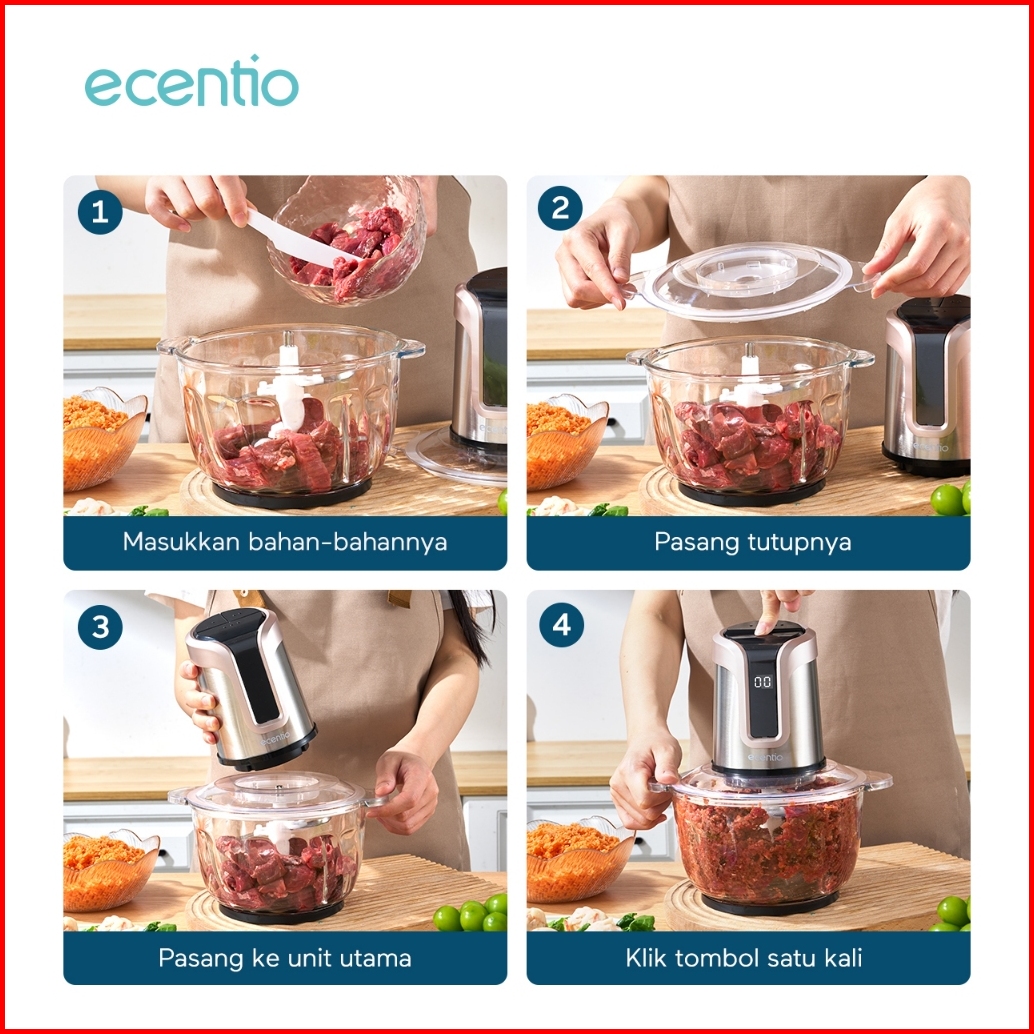 ecentio

1

Masukkan bahan-bahannya

2

Pasang tutupnya

3

ecentio

Pasang ke unit utama

4

00

ecentio

Klik tombol satu kali